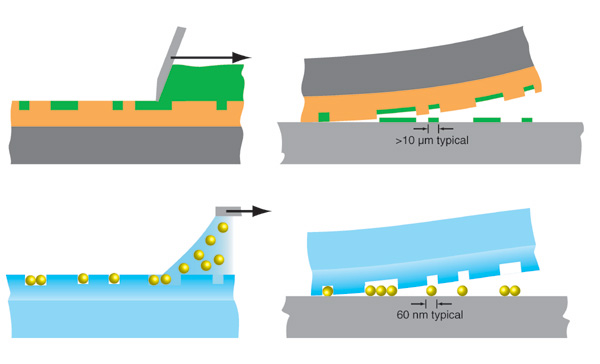 >10 μm typical

60 nm typical