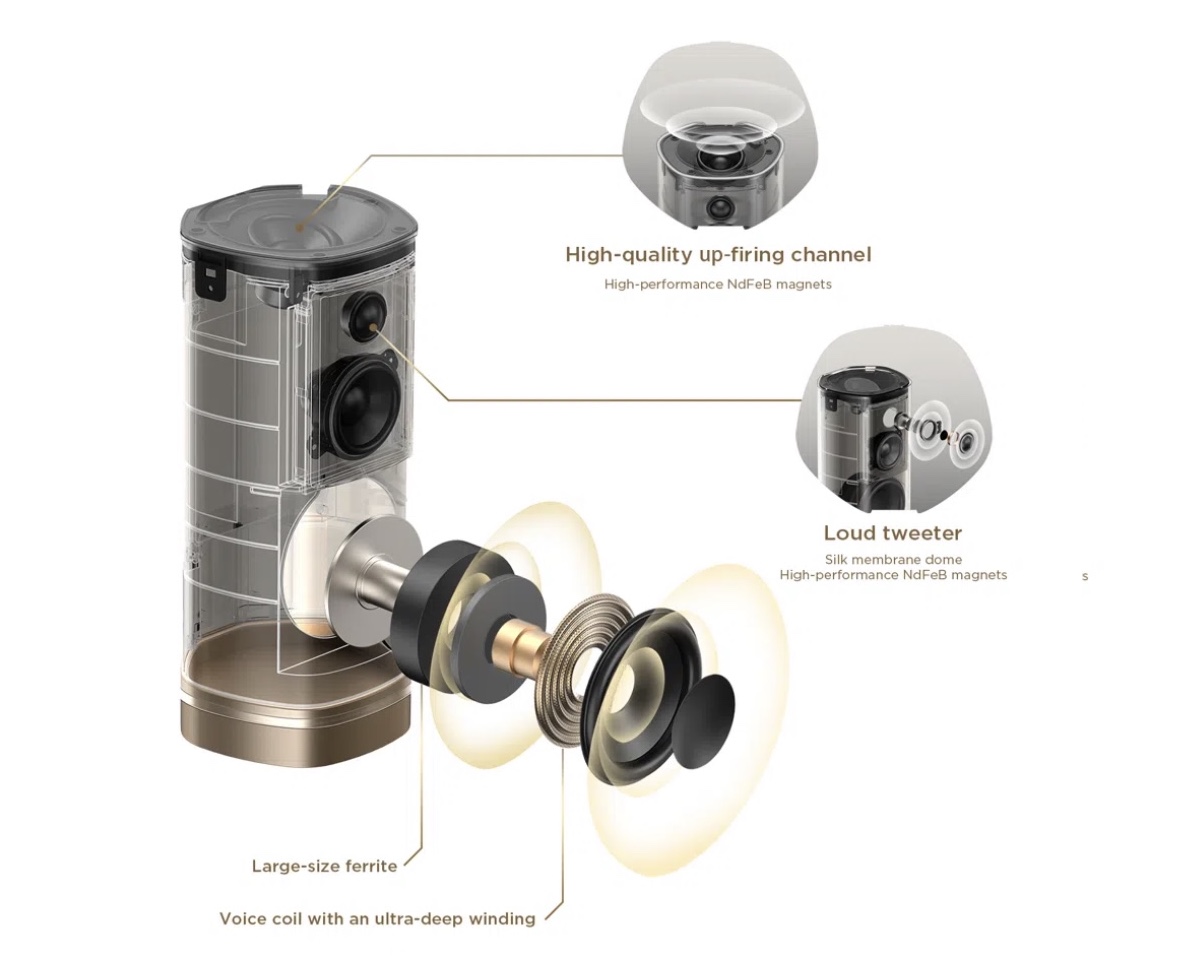 High-quality up-firing channel
High-performance NdFeB magnets

Loud tweeter
Silk membrane dome
High-performance NdFeB magnets s

Large-size ferrite

Voice coil with an ultra-deep winding