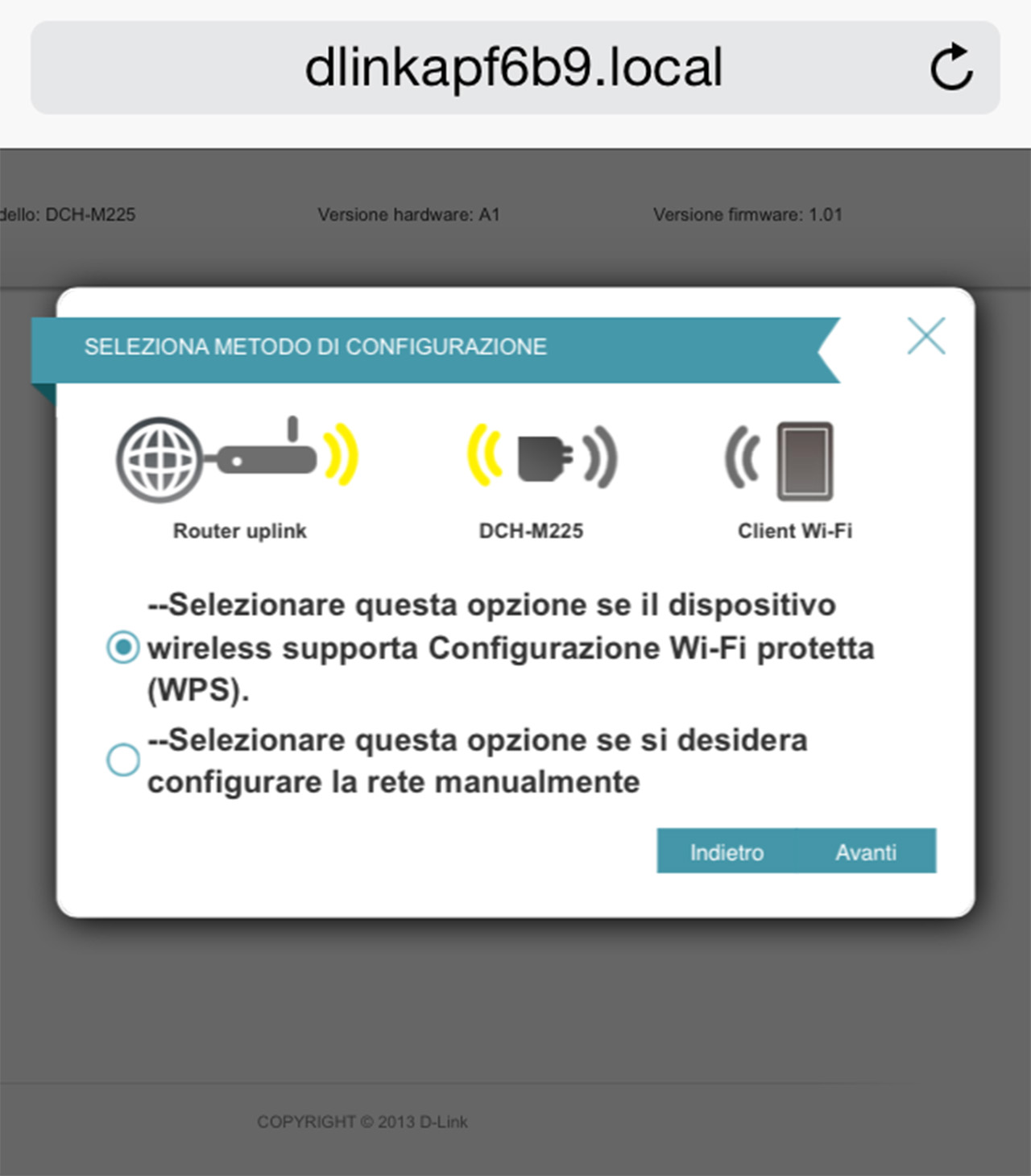 dlinkapf6b9.local

dello: DCH-M225 Versione hardware: A1 Versione firmware: 1.01

SELEZIONA METODO DI CONFIGURAZIONE

Router uplink DCH-M225 Client Wi-Fi

--Selezionare questa opzione se il dispositivo wireless supporta Configurazione Wi-Fi protetta (WPS).

--Selezionare questa opzione se si desidera configurare la rete manualmente

Indietro Avanti

COPYRIGHT © 2013 D-Link