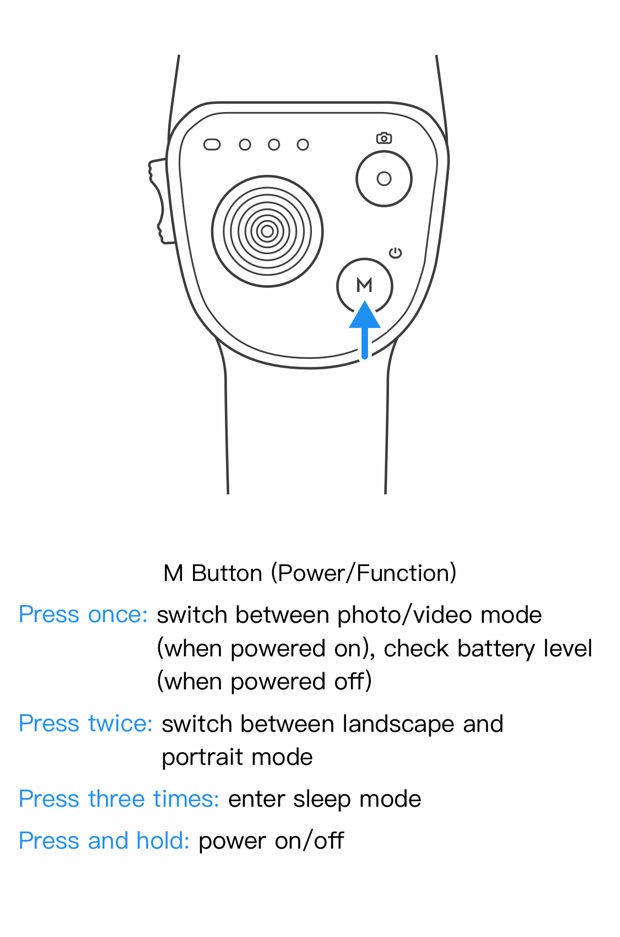 M

M Button (Power/Function)

Press once: switch between photo/video mode (when powered on), check battery level (when powered off)

Press twice: switch between landscape and portrait mode

Press three times: enter sleep mode

Press and hold: power on/off