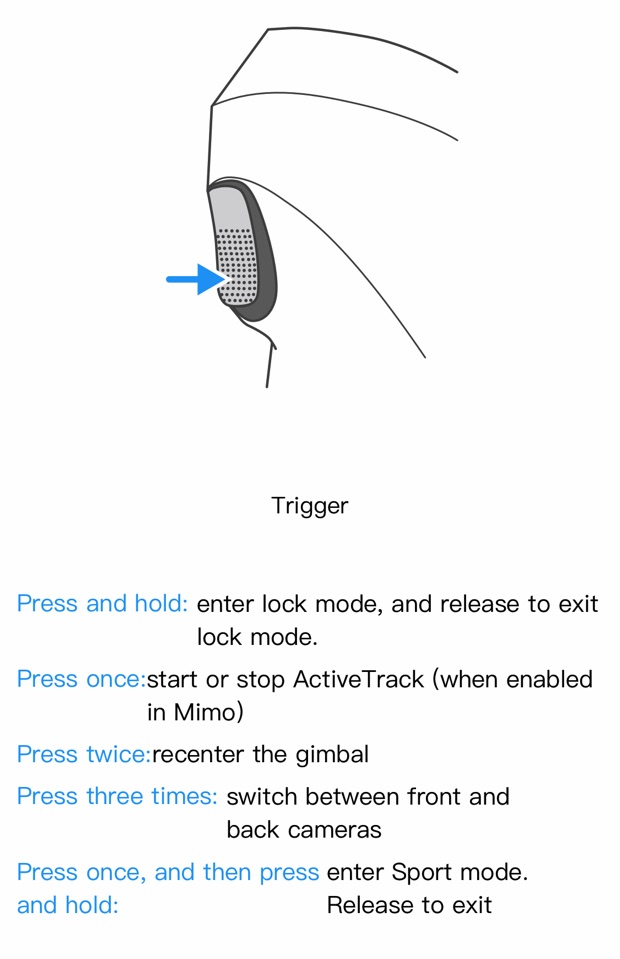 Trigger

Press and hold: enter lock mode, and release to exit lock mode.

Press once:start or stop ActiveTrack (when enabled in Mimo)

Press twice:recenter the gimbal

Press three times: switch between front and back cameras

Press once, and then press and hold: enter Sport mode. Release to exit