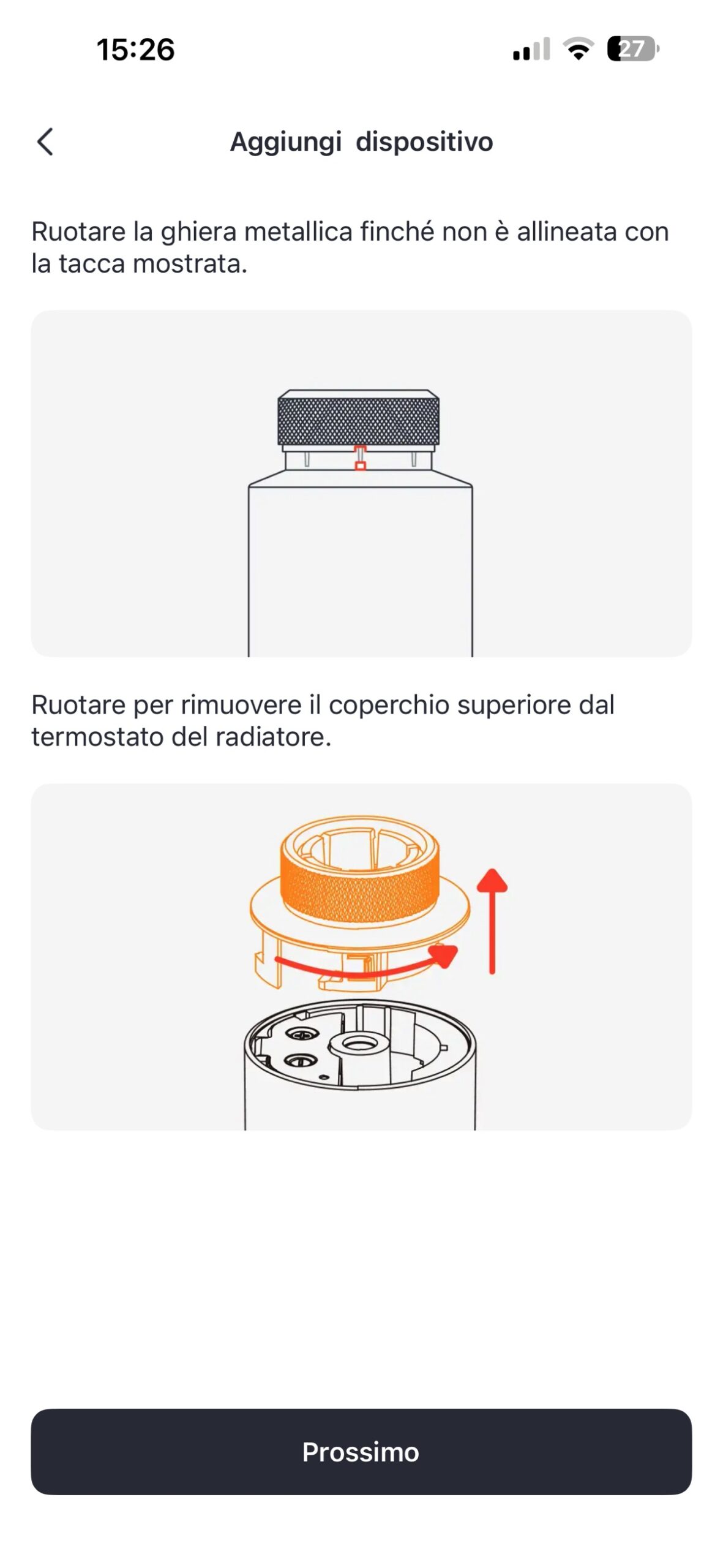 15:26

27

Aggiungi dispositivo

Ruotare la ghiera metallica finché non è allineata con la tacca mostrata.

Ruotare per rimuovere il coperchio superiore dal termostato del radiatore.

Prossimo