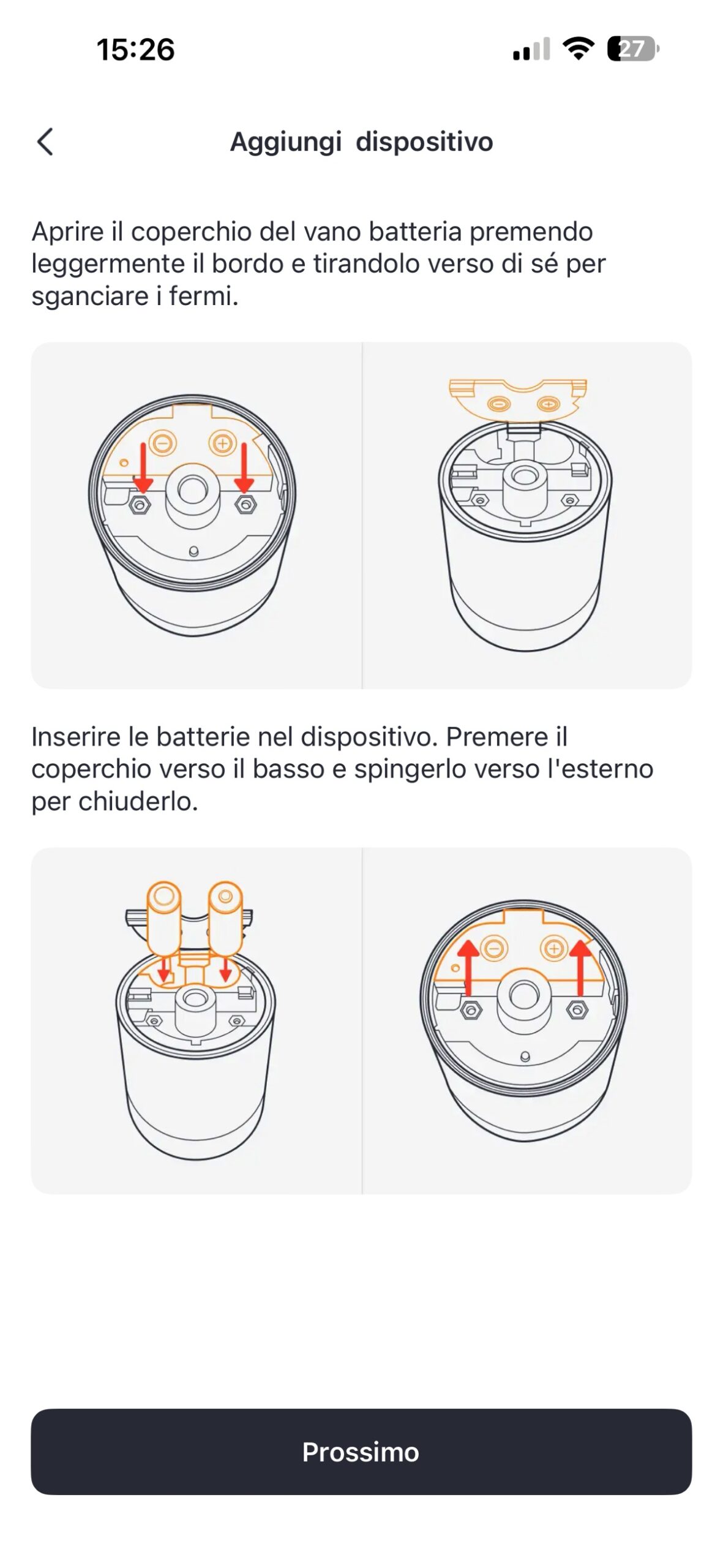 15:26

27

Aggiungi dispositivo

Aprire il coperchio del vano batteria premendo leggermente il bordo e tirandolo verso di sé per sganciare i fermi.

Inserire le batterie nel dispositivo. Premere il coperchio verso il basso e spingerlo verso l'esterno per chiuderlo.

Prossimo