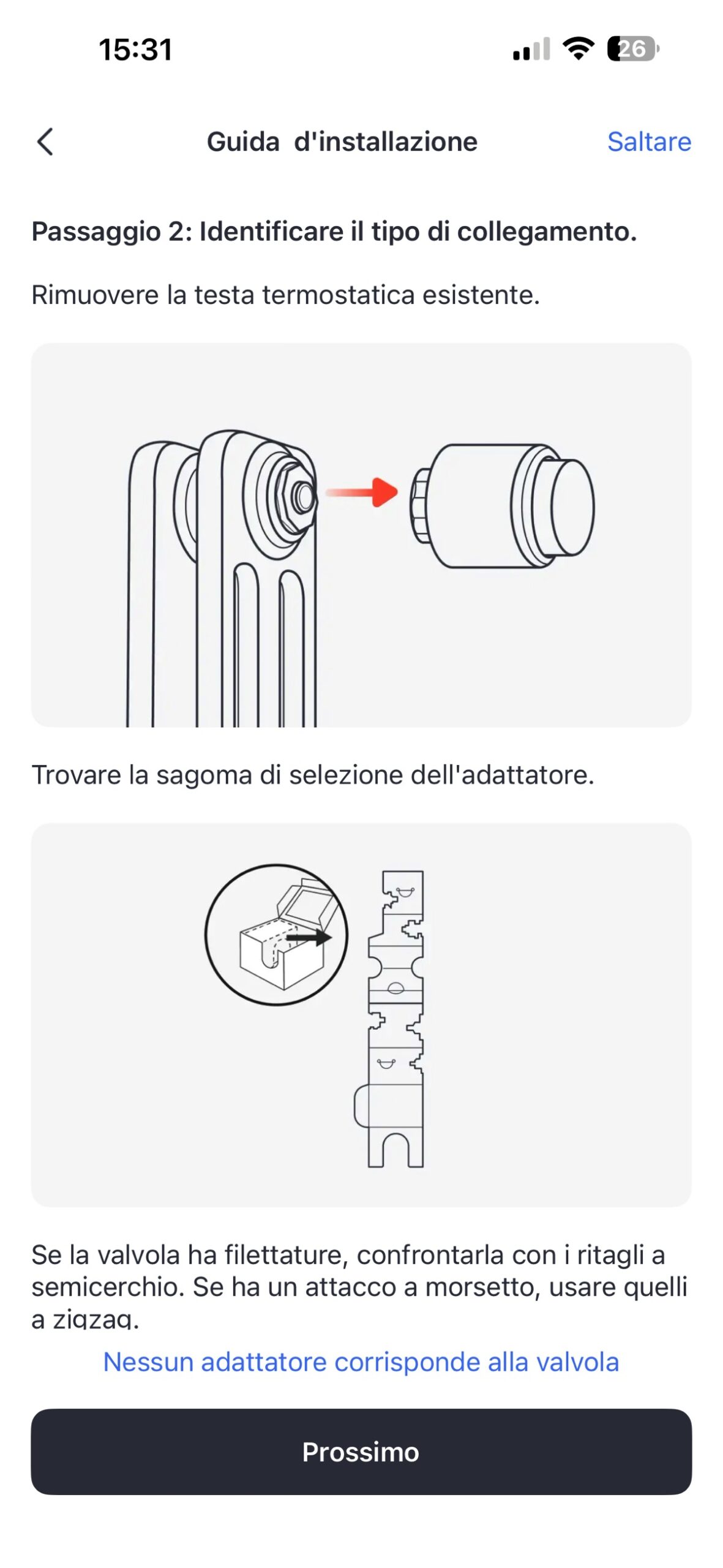 15:31

26

Guida d'installazione

Saltare

Passaggio 2: Identificare il tipo di collegamento.

Rimuovere la testa termostatica esistente.

Trovare la sagoma di selezione dell'adattatore.

Se la valvola ha filettature, confrontarla con i ritagli a semicerchio. Se ha un attacco a morsetto, usare quelli a zigzag.

Nessun adattatore corrisponde alla valvola

Prossimo