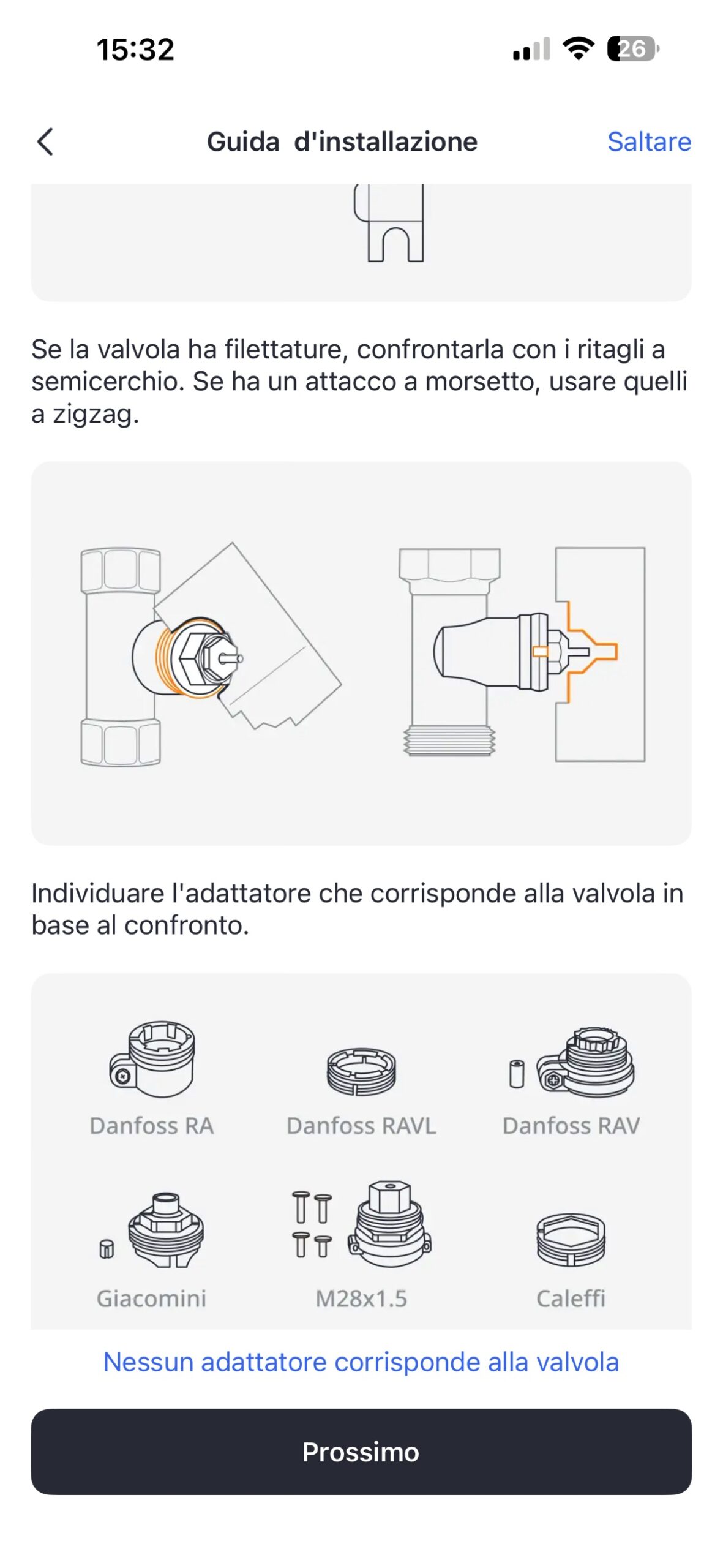 15:32

26

Guida d'installazione

Saltare

Se la valvola ha filettature, confrontarla con i ritagli a semicerchio. Se ha un attacco a morsetto, usare quelli a zigzag.

Individuare l'adattatore che corrisponde alla valvola in base al confronto.

Danfoss RA

Danfoss RAVL

Danfoss RAV

Giacomini

M28x1.5

Caleffi

Nessun adattatore corrisponde alla valvola

Prossimo