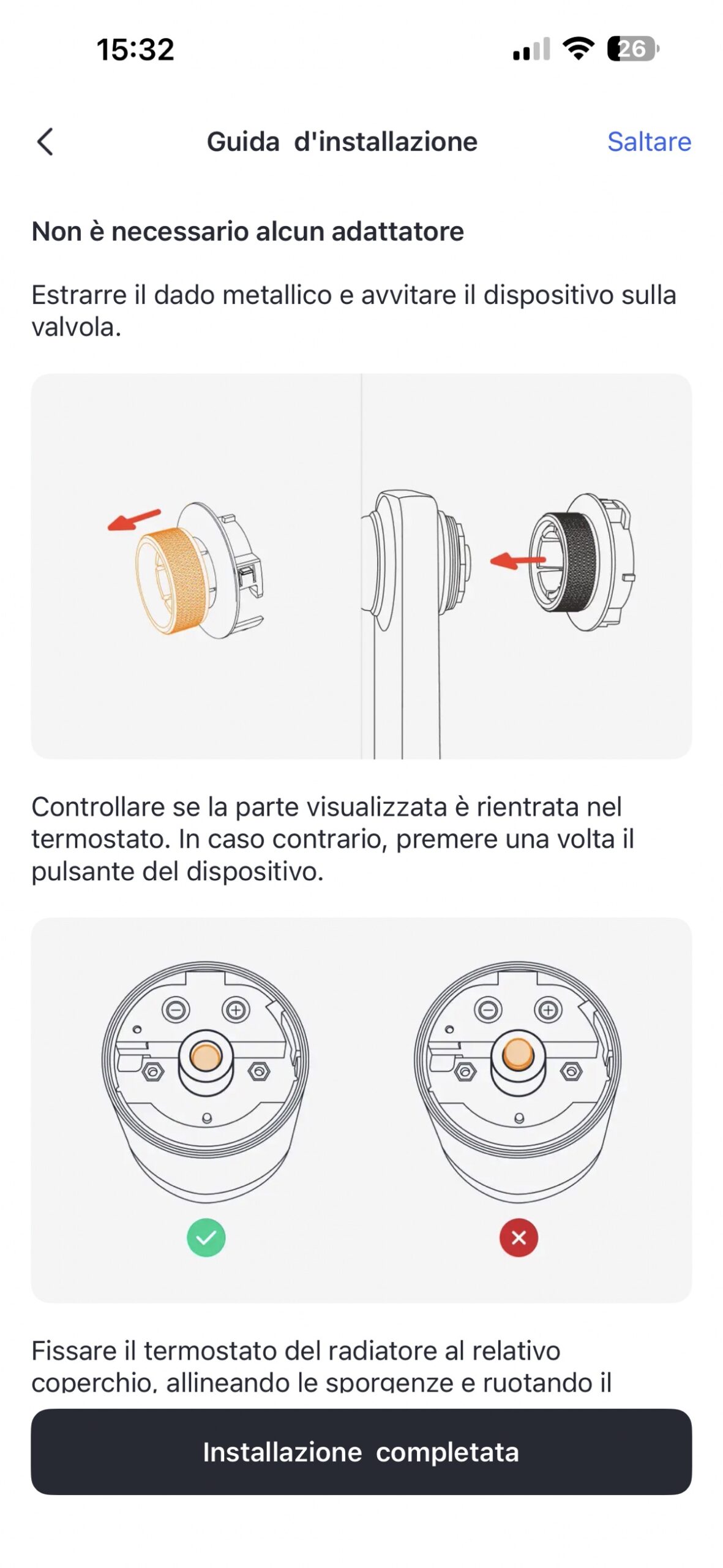 15:32 26

Guida d'installazione Saltare

Non è necessario alcun adattatore

Estrarre il dado metallico e avvitare il dispositivo sulla valvola.

Controllare se la parte visualizzata è rientrata nel termostato. In caso contrario, premere una volta il pulsante del dispositivo.

Fissare il termostato del radiatore al relativo coperchio, allineando le sporgenze e ruotando il

Installazione completata