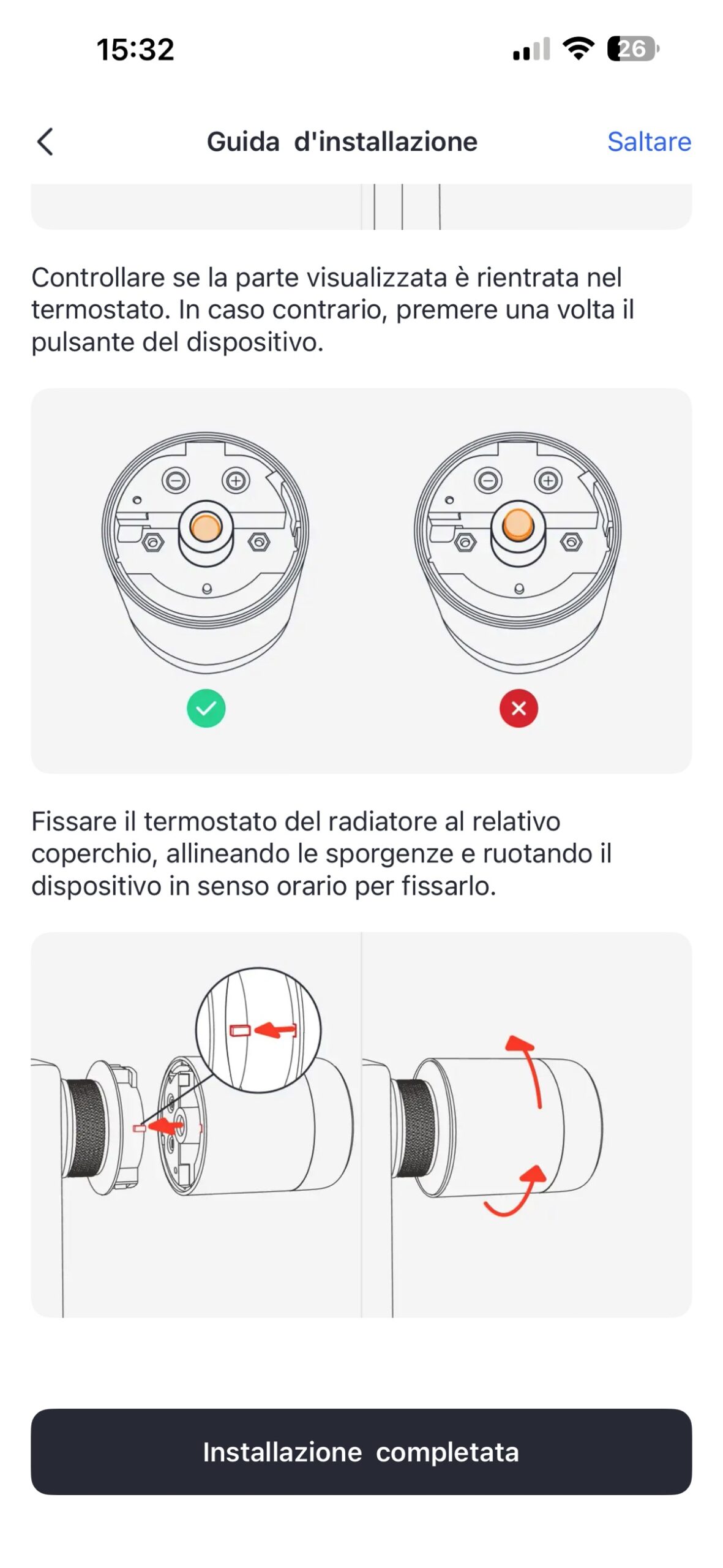 15:32

26

Guida d'installazione

Saltare

Controllare se la parte visualizzata è rientrata nel termostato. In caso contrario, premere una volta il pulsante del dispositivo.

Fissare il termostato del radiatore al relativo coperchio, allineando le sporgenze e ruotando il dispositivo in senso orario per fissarlo.

Installazione completata