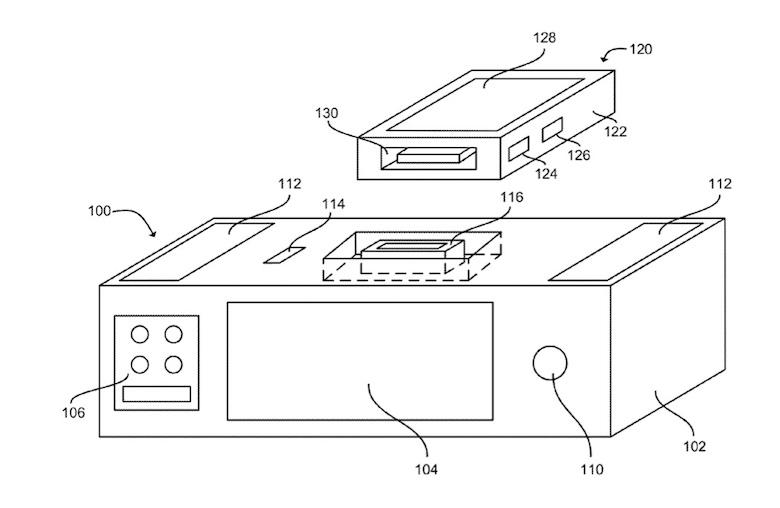 128
120
130
122
126
124
112
114
116
112
100
106
104
110
102