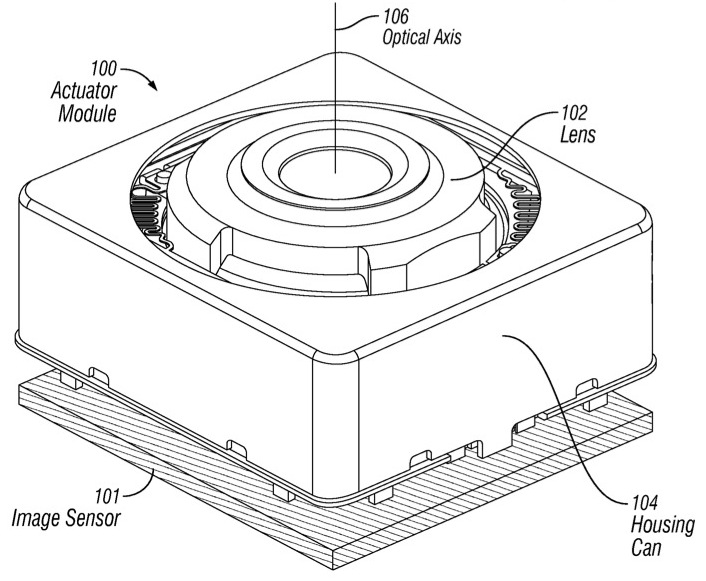 106
Optical Axis

100
Actuator
Module

102
Lens

101
Image Sensor

104
Housing
Can