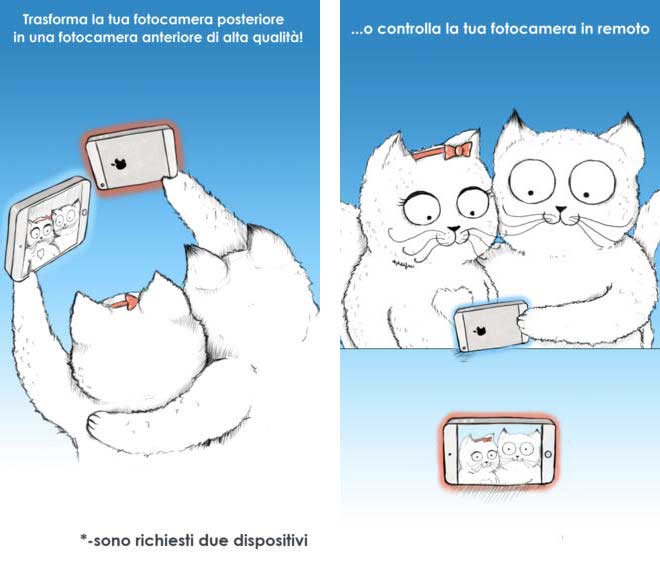 Trasforma la tua fotocamera posteriore in una fotocamera anteriore di alta qualità!

*-sono richiesti due dispositivi

...o controlla la tua fotocamera in remoto