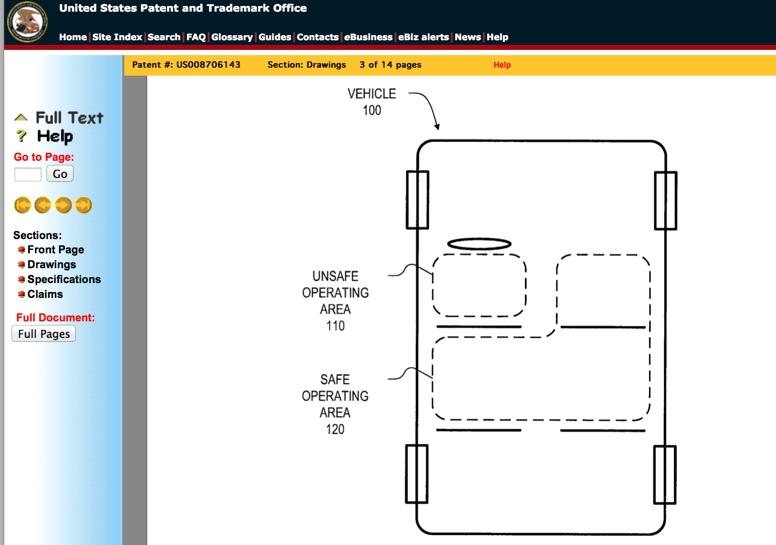 United States Patent and Trademark Office

Home | Site Index | Search | FAQ | Glossary | Guides | Contacts | eBusiness | eBiz alerts | News | Help

Patent #: US008706143 Section: Drawings 3 of 14 pages Help

Full Text
Help
Go to Page:
Go

Sections:
Front Page
Drawings
Specifications
Claims

Full Document:
Full Pages

VEHICLE
100

UNSAFE
OPERATING
AREA
110

SAFE
OPERATING
AREA
120