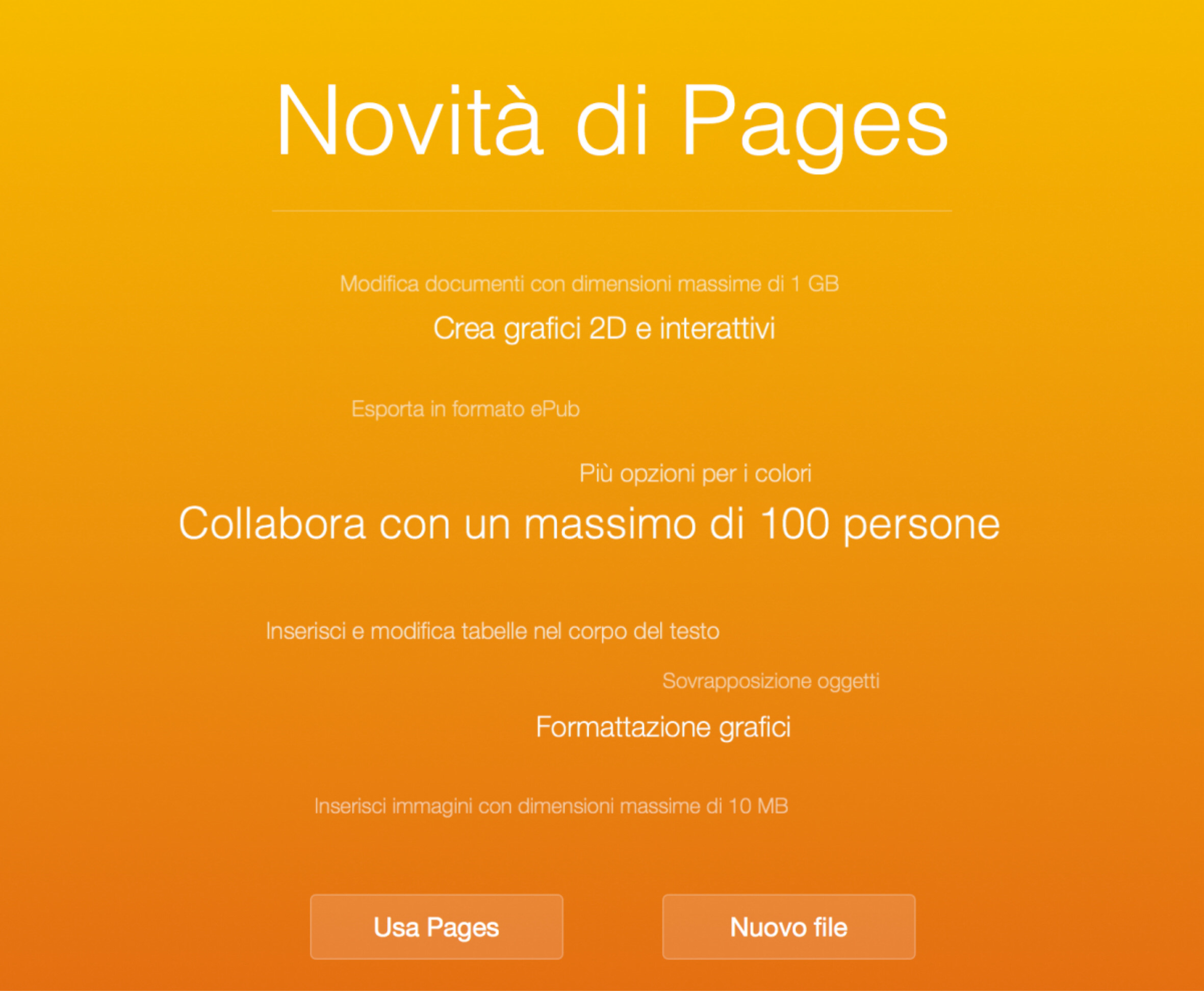 Novità di Pages

Modifica documenti con dimensioni massime di 1 GB

Crea grafici 2D e interattivi

Esporta in formato ePub

Più opzioni per i colori

Collabora con un massimo di 100 persone

Inserisci e modifica tabelle nel corpo del testo

Sovrapposizione oggetti

Formattazione grafici

Inserisci immagini con dimensioni massime di 10 MB

Usa Pages

Nuovo file