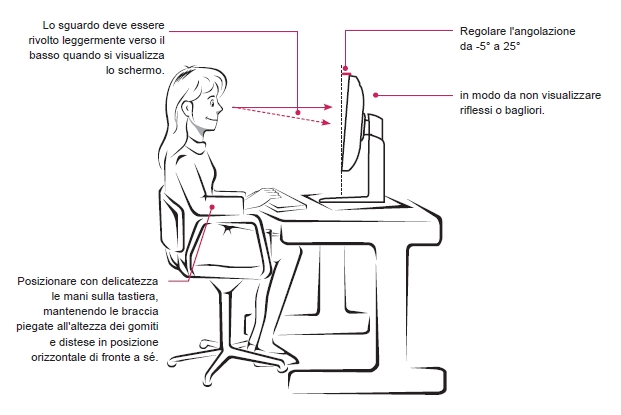 Lo sguardo deve essere rivolto leggermente verso il basso quando si visualizza lo schermo.

Regolare l'angolazione da -5° a 25°

in modo da non visualizzare riflessi o bagliori.

Posizionare con delicatezza le mani sulla tastiera, mantenendo le braccia piegate all'altezza dei gomiti e distese in posizione orizzontale di fronte a sé.