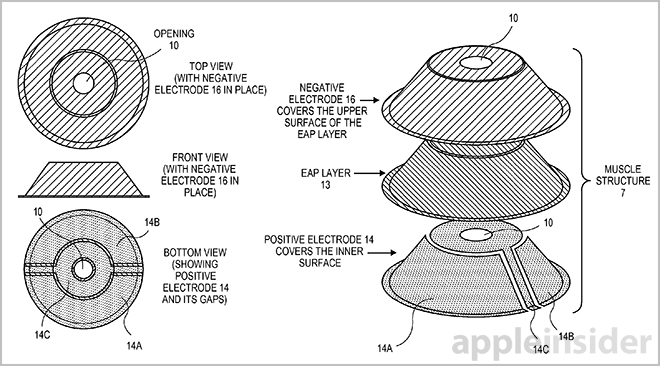 OPENING
10

TOP VIEW
(WITH NEGATIVE
ELECTRODE 16 IN PLACE)

FRONT VIEW
(WITH NEGATIVE
ELECTRODE 16 IN
PLACE)

10

14B

BOTTOM VIEW
(SHOWING
POSITIVE
ELECTRODE 14
AND ITS GAPS)

14C

14A

10

NEGATIVE
ELECTRODE 16
COVERS THE UPPER
SURFACE OF THE
EAP LAYER

EAP LAYER
13

MUSCLE
STRUCTURE
7

POSITIVE ELECTRODE 14
COVERS THE INNER
SURFACE

10

14A

14C

14B

appleinsider