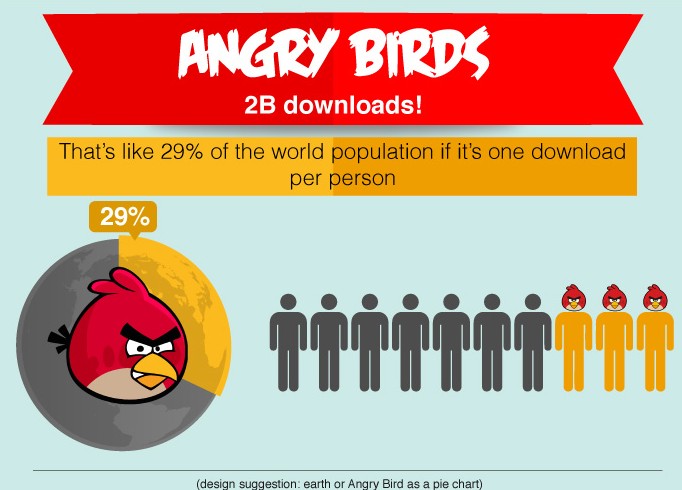 ANGRY BIRDS
2B downloads!

That's like 29% of the world population if it's one download per person

29%

(design suggestion: earth or Angry Bird as a pie chart)