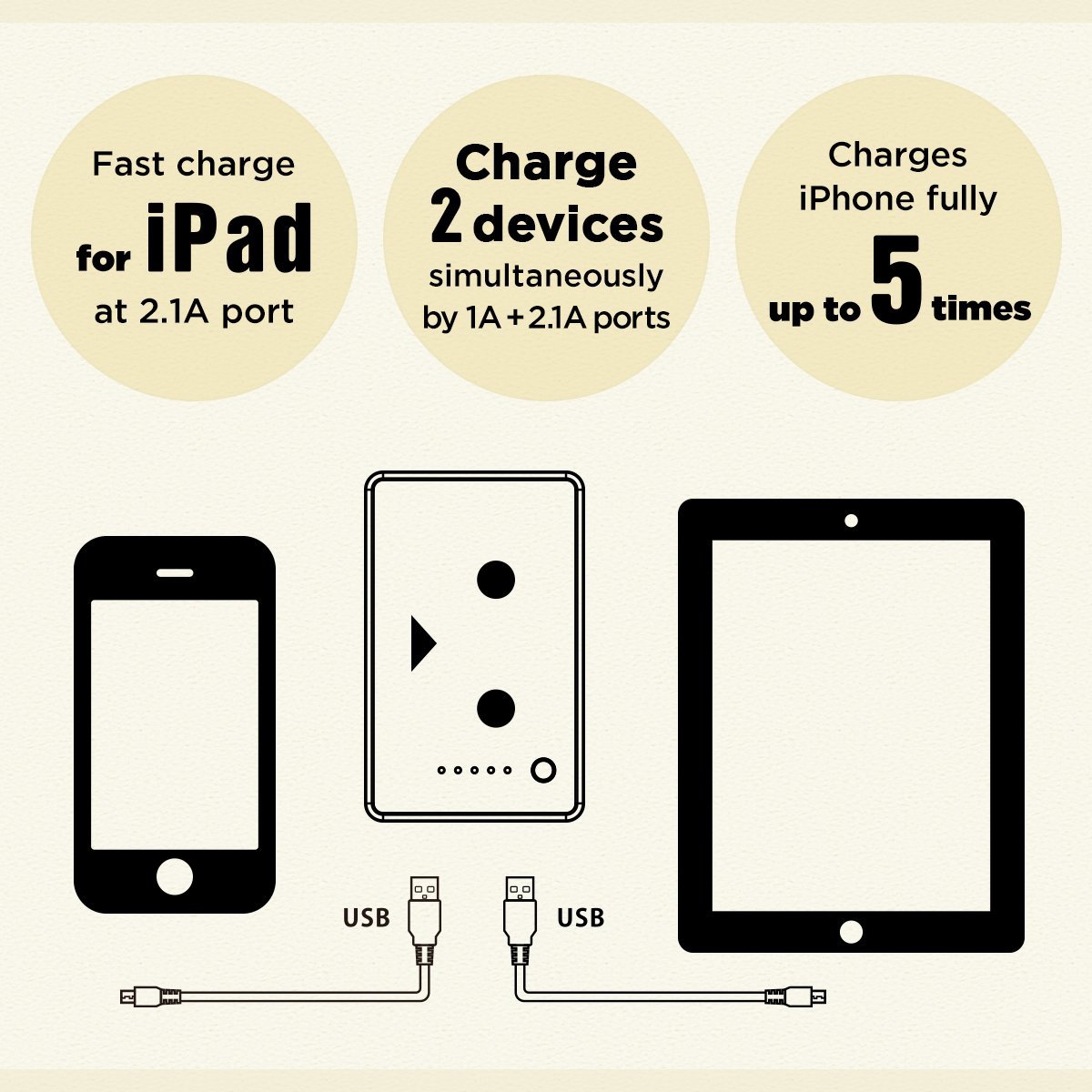 Fast charge for iPad at 2.1A port

Charge 2 devices simultaneously by 1A + 2.1A ports

Charges iPhone fully up to 5 times

USB

USB