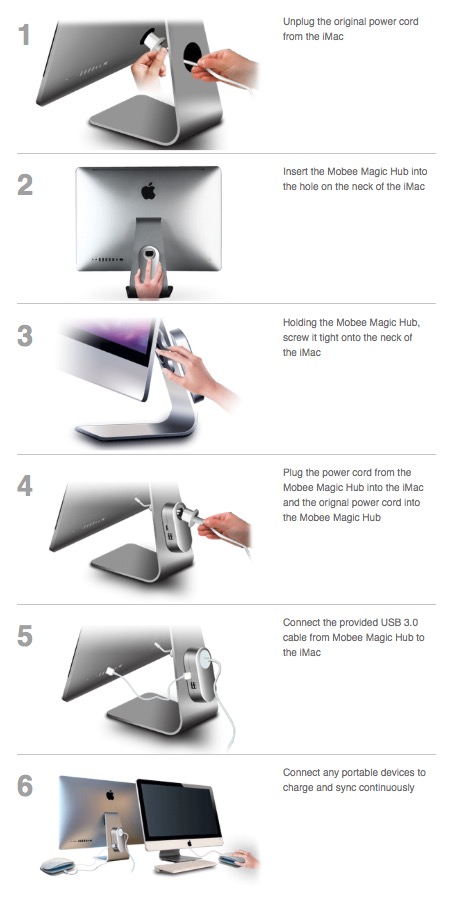 1

Unplug the original power cord from the iMac

2

Insert the Mobee Magic Hub into the hole on the neck of the iMac

3

Holding the Mobee Magic Hub, screw it tight onto the neck of the iMac

4

Plug the power cord from the Mobee Magic Hub into the iMac and the orignal power cord into the Mobee Magic Hub

5

Connect the provided USB 3.0 cable from Mobee Magic Hub to the iMac

6

Connect any portable devices to charge and sync continuously