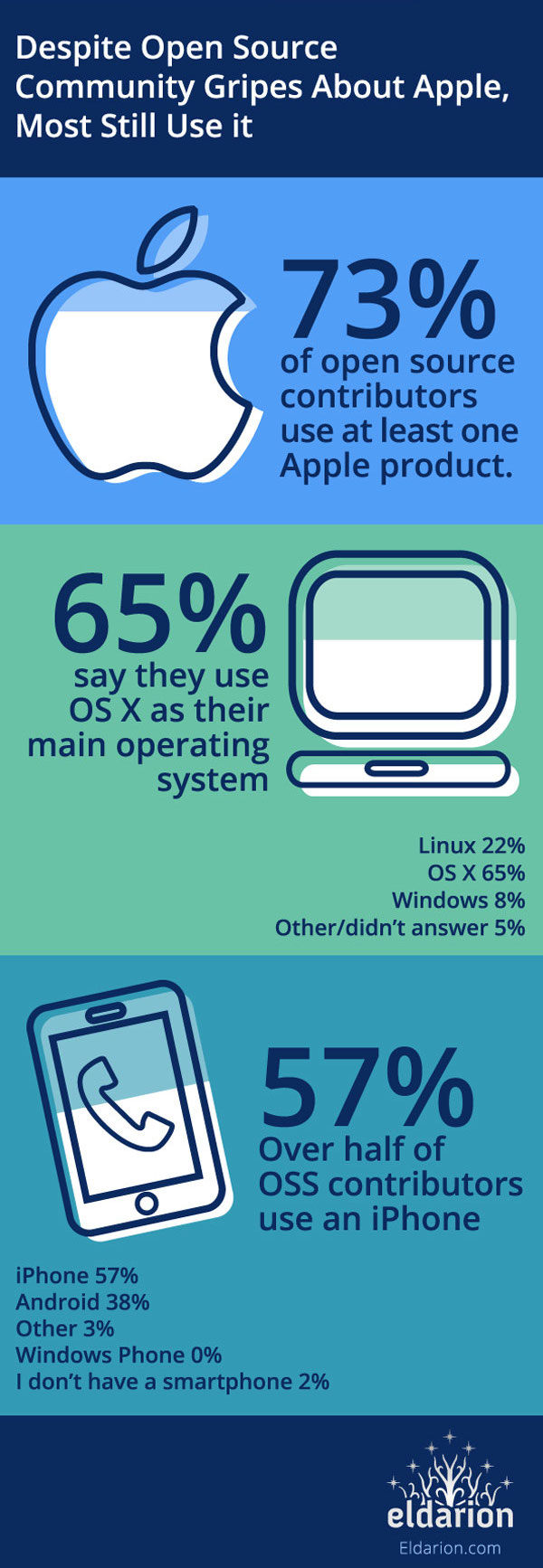 Despite Open Source Community Gripes About Apple, Most Still Use it

73%
of open source contributors use at least one Apple product.

65%
say they use OS X as their main operating system

Linux 22%
OS X 65%
Windows 8%
Other/didn't answer 5%

57%
Over half of OSS contributors use an iPhone

iPhone 57%
Android 38%
Other 3%
Windows Phone 0%
I don't have a smartphone 2%

eldarion
Eldarion.com