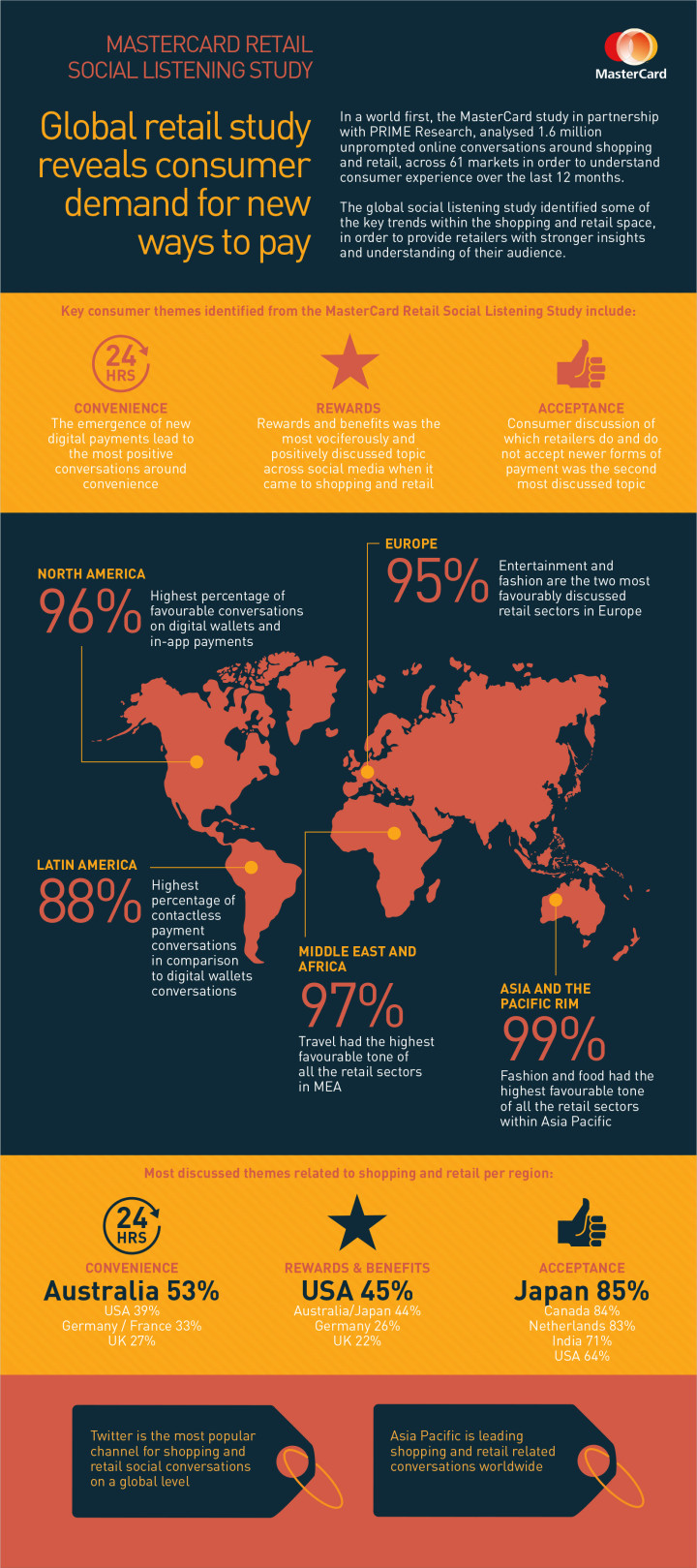 MASTERCARD RETAIL SOCIAL LISTENING STUDY

MasterCard

Global retail study reveals consumer demand for new ways to pay

In a world first, the MasterCard study in partnership with PRIME Research, analysed 1.6 million unprompted online conversations around shopping and retail, across 61 markets in order to understand consumer experience over the last 12 months.

The global social listening study identified some of the key trends within the shopping and retail space, in order to provide retailers with stronger insights and understanding of their audience.

Key consumer themes identified from the MasterCard Retail Social Listening Study include:

24 HRS

CONVENIENCE
The emergence of new digital payments lead to the most positive conversations around convenience

REWARDS
Rewards and benefits was the most vociferously and positively discussed topic across social media when it came to shopping and retail

ACCEPTANCE
Consumer discussion of which retailers do and do not accept newer forms of payment was the second most discussed topic

NORTH AMERICA
96%
Highest percentage of favourable conversations on digital wallets and in-app payments

EUROPE
95%
Entertainment and fashion are the two most favourably discussed retail sectors in Europe

LATIN AMERICA
88%
Highest percentage of contactless payment conversations in comparison to digital wallets conversations

MIDDLE EAST AND AFRICA
97%
Travel had the highest favourable tone of all the retail sectors in MEA

ASIA AND THE PACIFIC RIM
99%
Fashion and food had the highest favourable tone of all the retail sectors within Asia Pacific

Most discussed themes related to shopping and retail per region:

24 HRS

CONVENIENCE
Australia 53%
USA 39%
Germany / France 33%
UK 27%

REWARDS & BENEFITS
USA 45%
Australia/Japan 44%
Germany 26%
UK 22%

ACCEPTANCE
Japan 85%
Canada 84%
Netherlands 83%
India 71%
USA 64%

Twitter is the most popular channel for shopping and retail social conversations on a global level

Asia Pacific is leading shopping and retail related conversations worldwide