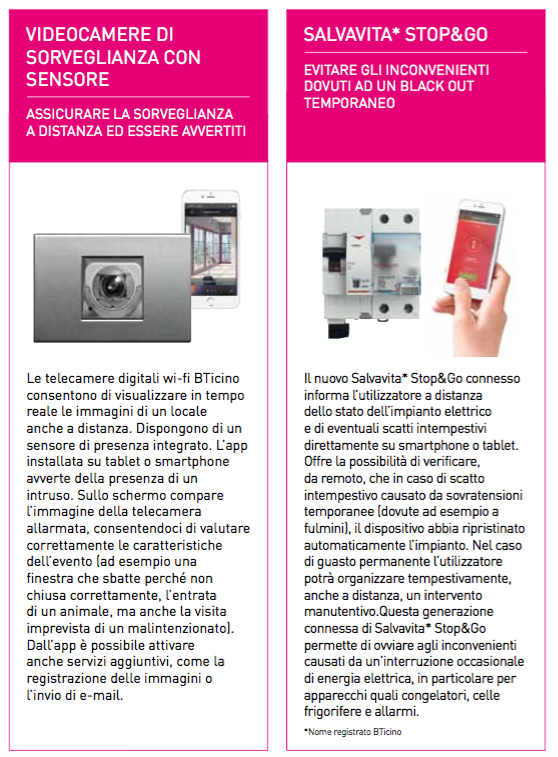 VIDEOCAMERE DI SORVEGLIANZA CON SENSORE

ASSICURARE LA SORVEGLIANZA A DISTANZA ED ESSERE AVVERTITI

Le telecamere digitali wi-fi BTicino consentono di visualizzare in tempo reale le immagini di un locale anche a distanza. Dispongono di un sensore di presenza integrato. L'app installata su tablet o smartphone avverte della presenza di un intruso. Sullo schermo compare l'immagine della telecamera allarmata, consentendoci di valutare correttamente le caratteristiche dell'evento (ad esempio una finestra che sbatte perché non chiusa correttamente, l'entrata di un animale, ma anche la visita imprevista di un malintenzionato). Dall'app è possibile attivare anche servizi aggiuntivi, come la registrazione delle immagini o l'invio di e-mail.

SALVAVITA* STOP&GO

EVITARE GLI INCONVENIENTI DOVUTI AD UN BLACK OUT TEMPORANEO

Il nuovo Salvavita* Stop&Go connesso informa l'utilizzatore a distanza dello stato dell'impianto elettrico e di eventuali scatti intempestivi direttamente su smartphone o tablet. Offre la possibilità di verificare, da remoto, che in caso di scatto intempestivo causato da sovratensioni temporanee (dovute ad esempio a fulmini), il dispositivo abbia ripristinato automaticamente l'impianto. Nel caso di guasto permanente l'utilizzatore potrà organizzare tempestivamente, anche a distanza, un intervento manutentivo.Questa generazione connessa di Salvavita* Stop&Go permette di ovviare agli inconvenienti causati da un'interruzione occasionale di energia elettrica, in particolare per apparecchi quali congelatori, celle frigorifere e allarmi.

*Nome registrato BTicino