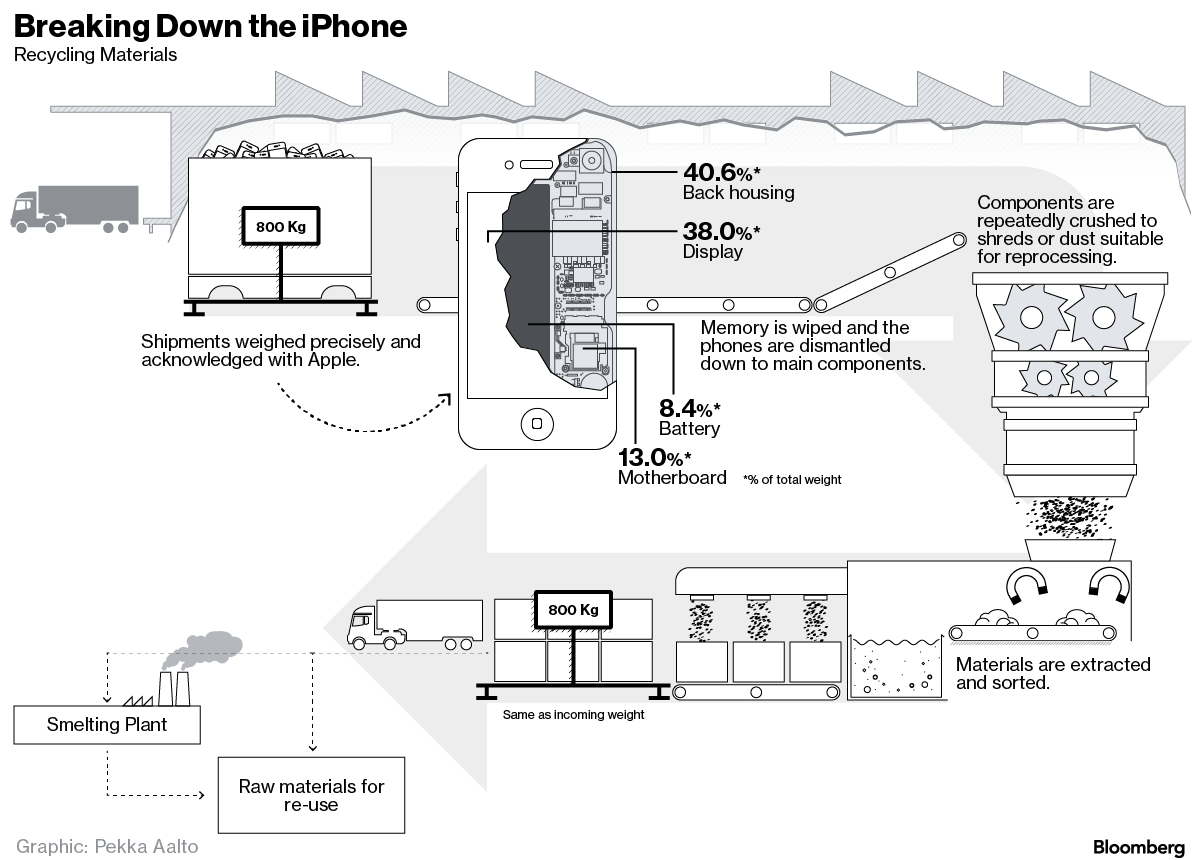 Breaking Down the iPhone
Recycling Materials

800 Kg

Shipments weighed precisely and acknowledged with Apple.

40.6%*
Back housing

38.0%*
Display

8.4%*
Battery

13.0%*
Motherboard

*% of total weight

Memory is wiped and the phones are dismantled down to main components.

Components are repeatedly crushed to shreds or dust suitable for reprocessing.

Materials are extracted and sorted.

800 Kg

Same as incoming weight

Smelting Plant

Raw materials for re-use

Graphic: Pekka Aalto

Bloomberg