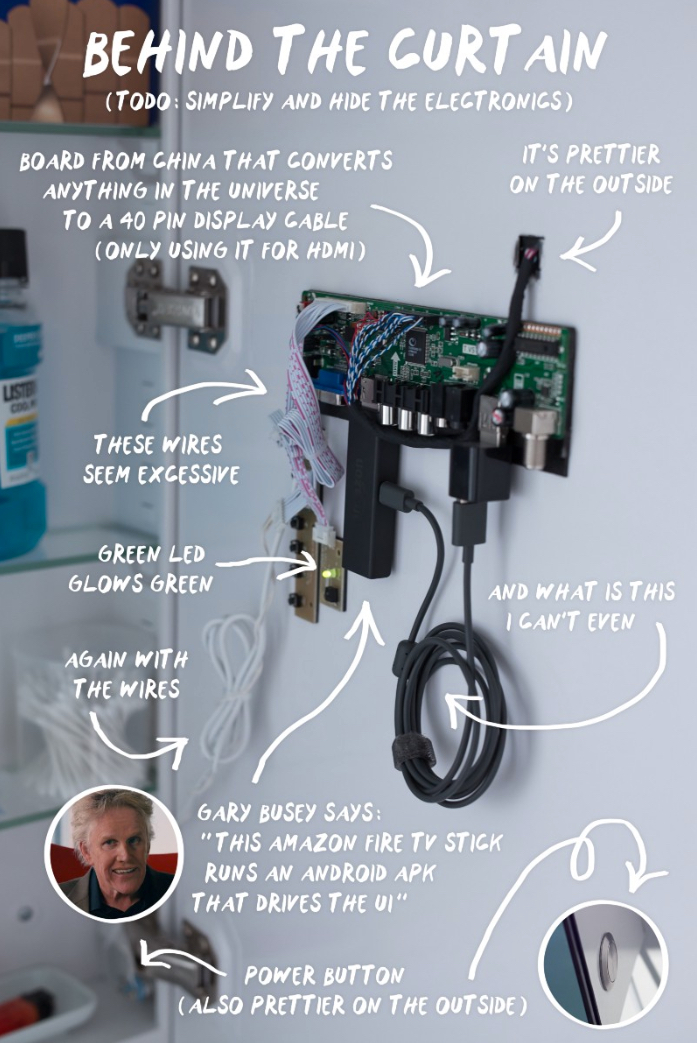 BEHIND THE CURTAIN
(TODO: SIMPLIFY AND HIDE THE ELECTRONICS)

BOARD FROM CHINA THAT CONVERTS ANYTHING IN THE UNIVERSE TO A 40 PIN DISPLAY CABLE (ONLY USING IT FOR HDMI)

IT'S PRETTIER ON THE OUTSIDE

LISTERINE

THESE WIRES SEEM EXCESSIVE

GREEN LED GLOWS GREEN

AND WHAT IS THIS I CAN'T EVEN

AGAIN WITH THE WIRES

GARY BUSEY SAYS: "THIS AMAZON FIRE TV STICK RUNS AN ANDROID APK THAT DRIVES THE UI"

POWER BUTTON (ALSO PRETTIER ON THE OUTSIDE)