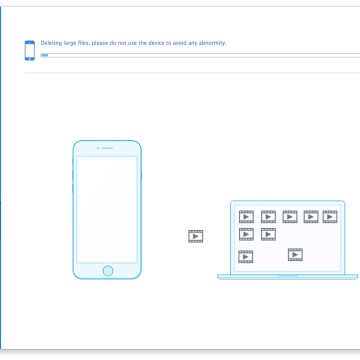 Deleting large files, please do not use the device to avoid any abnormity.