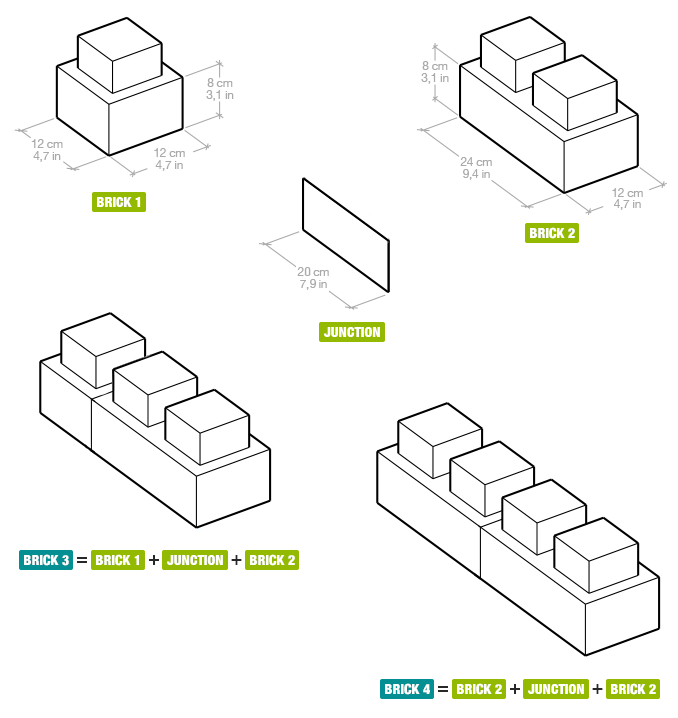 8 cm
3,1 in

12 cm
4,7 in

12 cm
4,7 in

BRICK 1

8 cm
3,1 in

24 cm
9,4 in

12 cm
4,7 in

BRICK 2

20 cm
7,9 in

JUNCTION

BRICK 3 = BRICK 1 + JUNCTION + BRICK 2

BRICK 4 = BRICK 2 + JUNCTION + BRICK 2