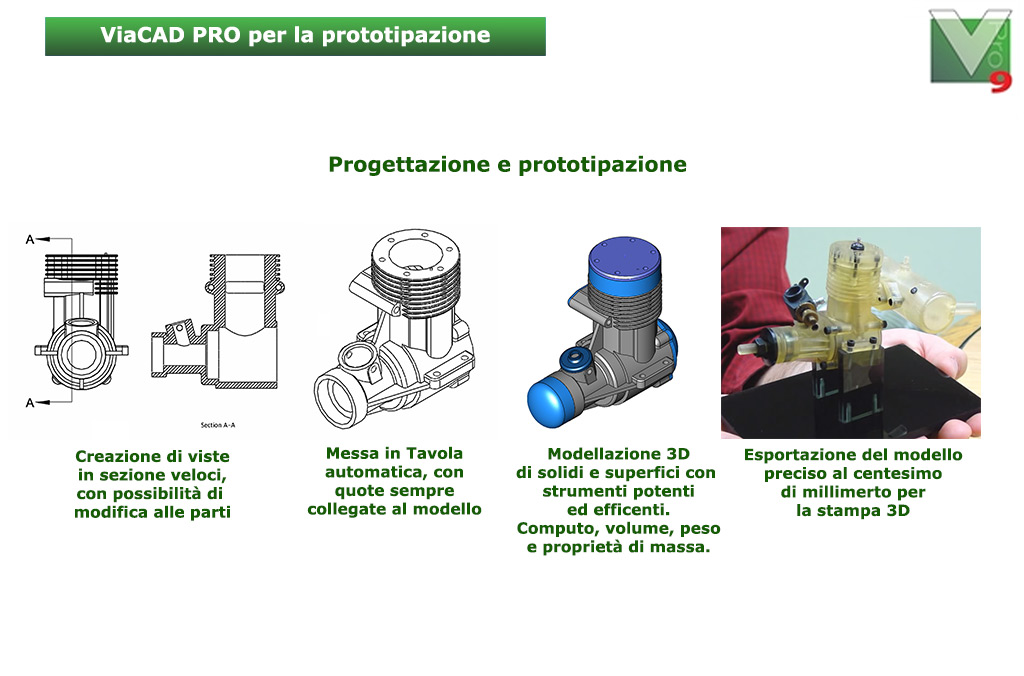 ViaCAD PRO per la prototipazione

V Pro 9

Progettazione e prototipazione

A

A

Section A-A

Creazione di viste in sezione veloci, con possibilità di modifica alle parti

Messa in Tavola automatica, con quote sempre collegate al modello

Modellazione 3D di solidi e superfici con strumenti potenti ed efficenti. Computo, volume, peso e proprietà di massa.

Esportazione del modello preciso al centesimo di millimerto per la stampa 3D