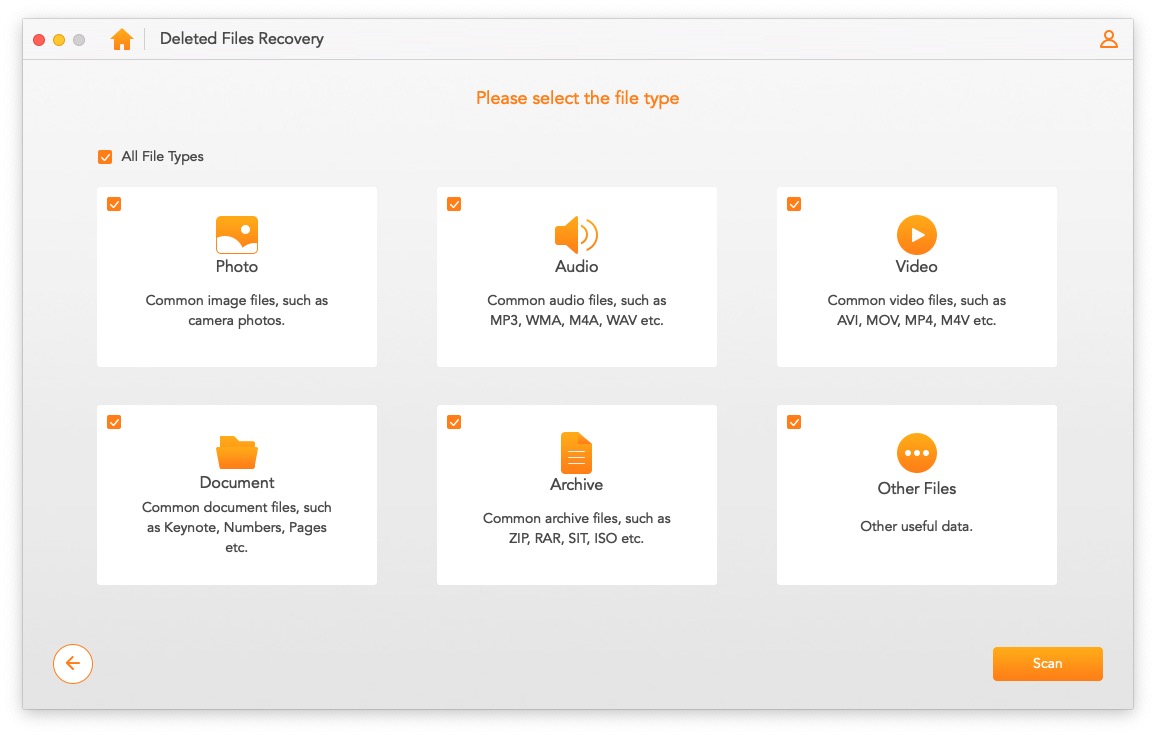 Deleted Files Recovery

Please select the file type

All File Types

Photo
Common image files, such as camera photos.

Audio
Common audio files, such as MP3, WMA, M4A, WAV etc.

Video
Common video files, such as AVI, MOV, MP4, M4V etc.

Document
Common document files, such as Keynote, Numbers, Pages etc.

Archive
Common archive files, such as ZIP, RAR, SIT, ISO etc.

Other Files
Other useful data.

Scan