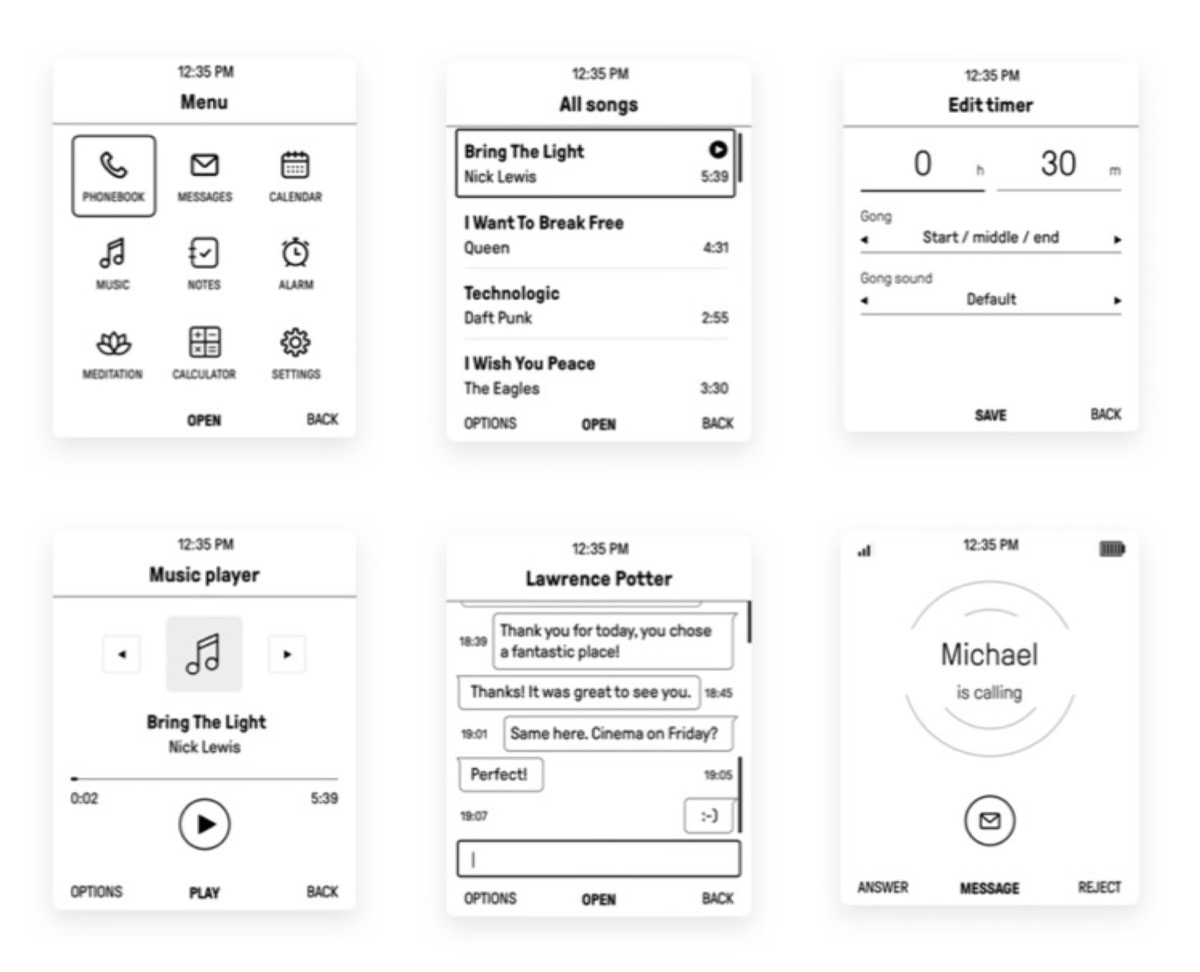 12:35 PM
Menu

PHONEBOOK MESSAGES CALENDAR
MUSIC NOTES ALARM
MEDITATION CALCULATOR SETTINGS

OPEN BACK

12:35 PM
All songs

Bring The Light
Nick Lewis 5:39

I Want To Break Free
Queen 4:31

Technologic
Daft Punk 2:55

I Wish You Peace
The Eagles 3:30

OPTIONS OPEN BACK

12:35 PM
Edit timer

0 h 30 m

Gong
Start / middle / end

Gong sound
Default

SAVE BACK

12:35 PM
Music player

Bring The Light
Nick Lewis

0:02 5:39

OPTIONS PLAY BACK

12:35 PM
Lawrence Potter

18:39 Thank you for today, you chose a fantastic place!

Thanks! It was great to see you. 18:45

19:01 Same here. Cinema on Friday?

Perfect! 19:05

19:07 :-)

|

OPTIONS OPEN BACK

12:35 PM

Michael
is calling

ANSWER MESSAGE REJECT