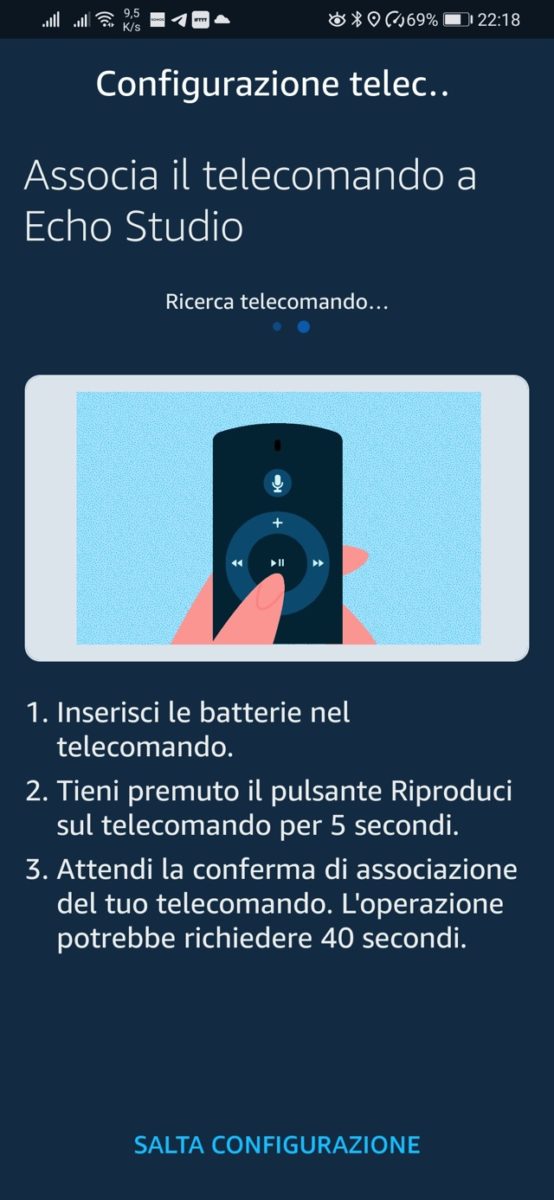 9,5 K/s 69% 22:18

Configurazione telec..

Associa il telecomando a Echo Studio

Ricerca telecomando...

1. Inserisci le batterie nel telecomando.
2. Tieni premuto il pulsante Riproduci sul telecomando per 5 secondi.
3. Attendi la conferma di associazione del tuo telecomando. L'operazione potrebbe richiedere 40 secondi.

SALTA CONFIGURAZIONE