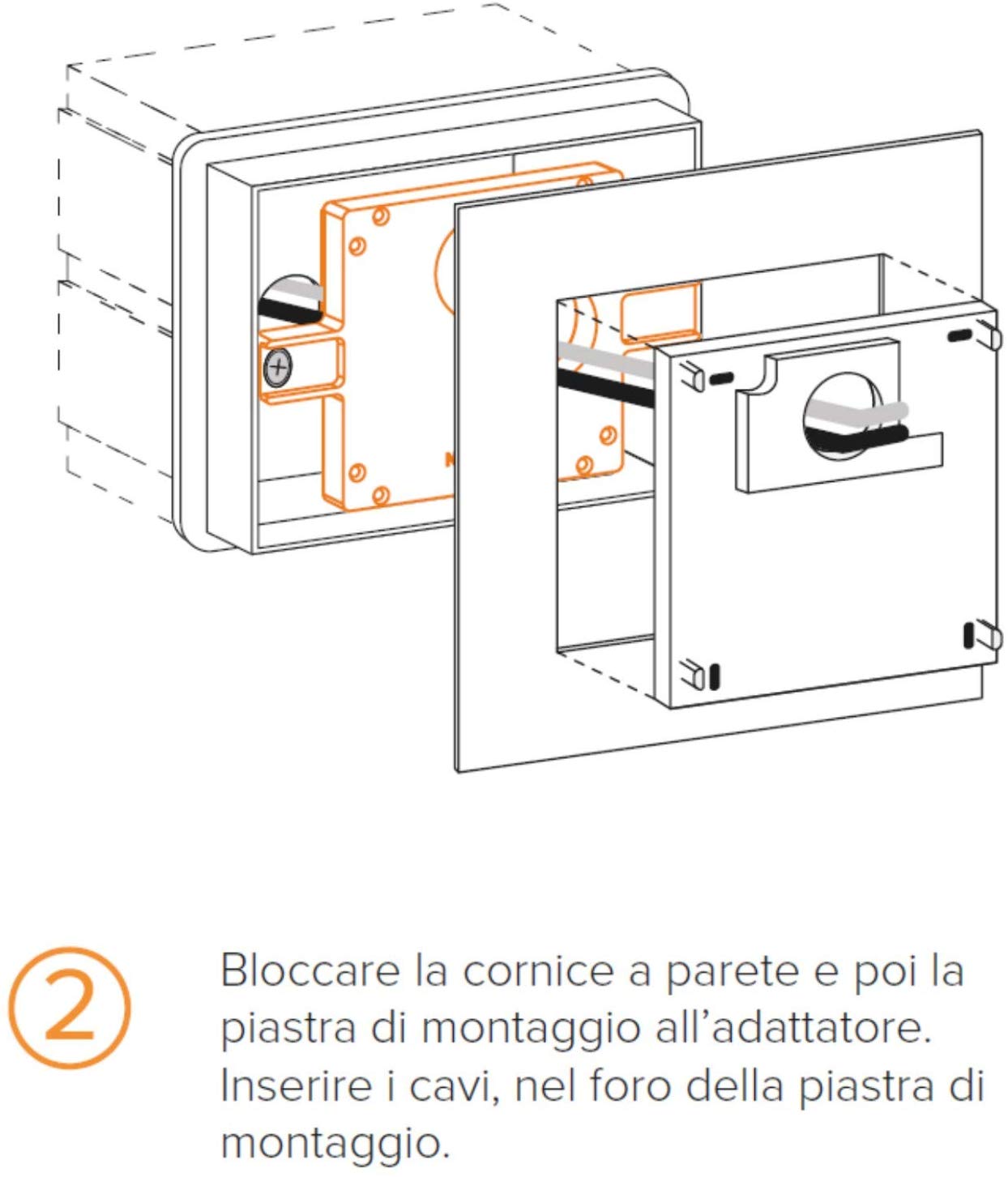 ②

Bloccare la cornice a parete e poi la piastra di montaggio all'adattatore. Inserire i cavi, nel foro della piastra di montaggio.