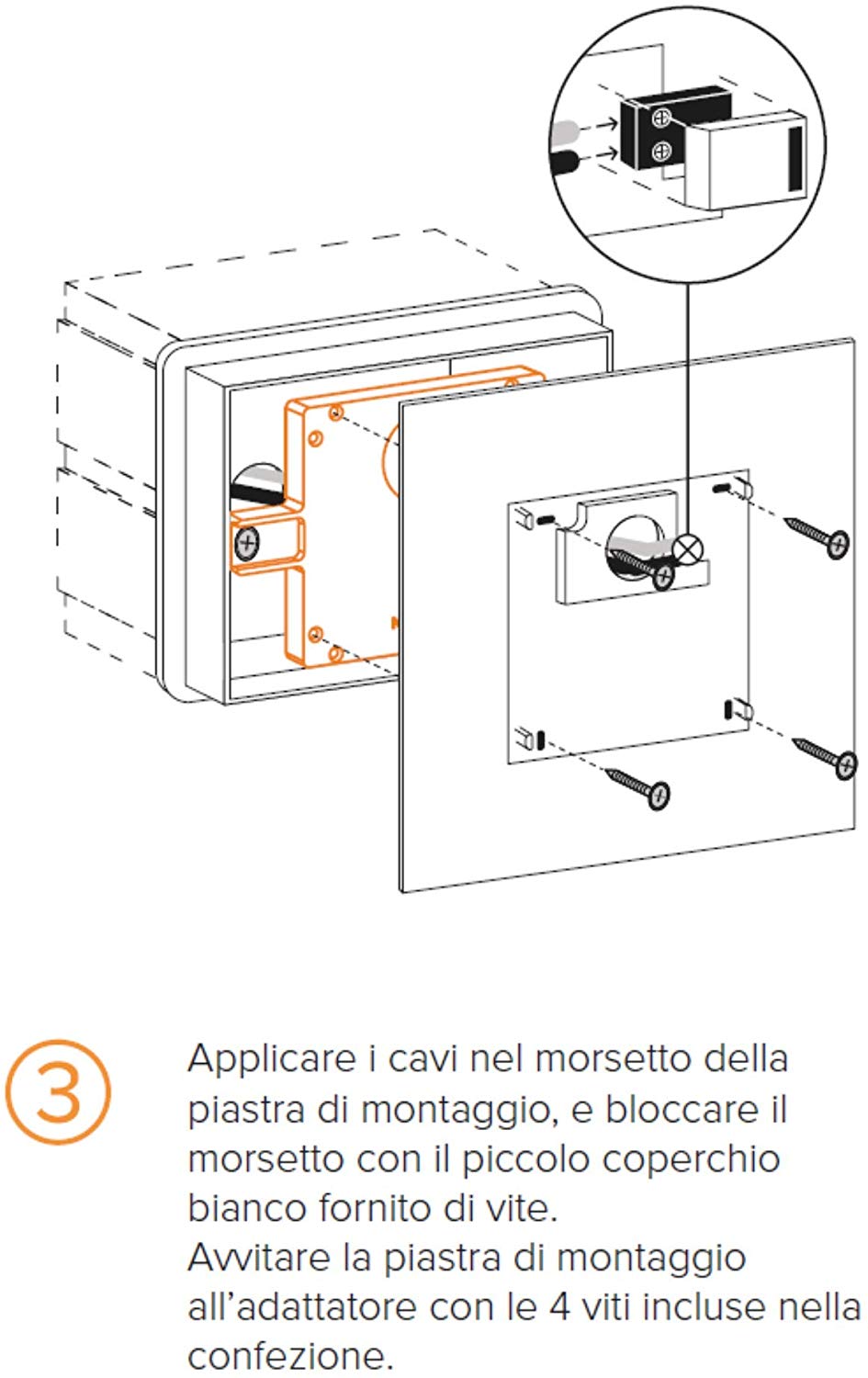 3

Applicare i cavi nel morsetto della piastra di montaggio, e bloccare il morsetto con il piccolo coperchio bianco fornito di vite.
Avvitare la piastra di montaggio all'adattatore con le 4 viti incluse nella confezione.