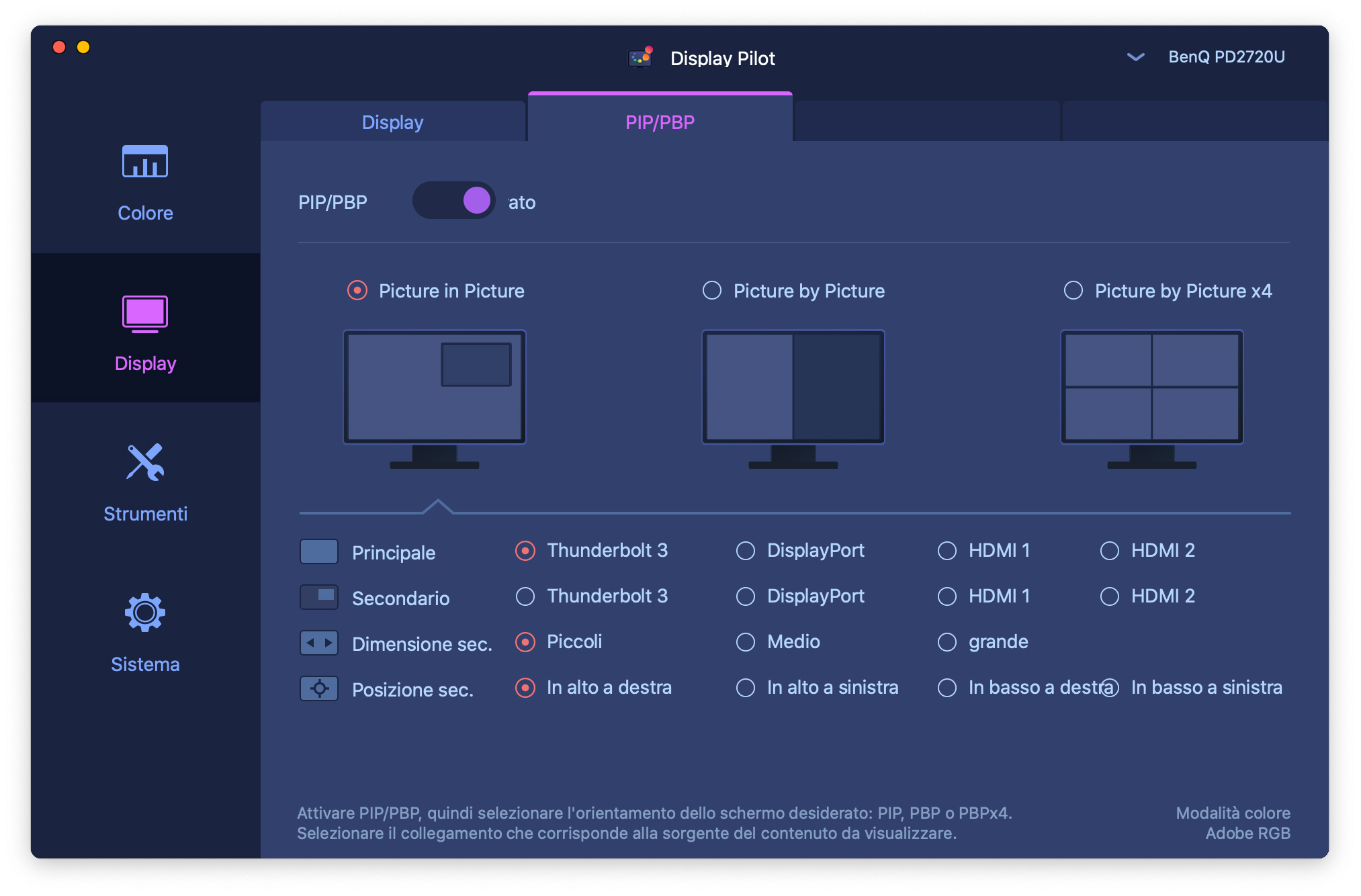 Display Pilot

BenQ PD2720U

Colore

Display

Strumenti

Sistema

Display

PIP/PBP

PIP/PBP

ato

Picture in Picture

Picture by Picture

Picture by Picture x4

Principale

Thunderbolt 3

DisplayPort

HDMI 1

HDMI 2

Secondario

Thunderbolt 3

DisplayPort

HDMI 1

HDMI 2

Dimensione sec.

Piccoli

Medio

grande

Posizione sec.

In alto a destra

In alto a sinistra

In basso a destra

In basso a sinistra

Attivare PIP/PBP, quindi selezionare l'orientamento dello schermo desiderato: PIP, PBP o PBPx4.
Selezionare il collegamento che corrisponde alla sorgente del contenuto da visualizzare.

Modalità colore
Adobe RGB