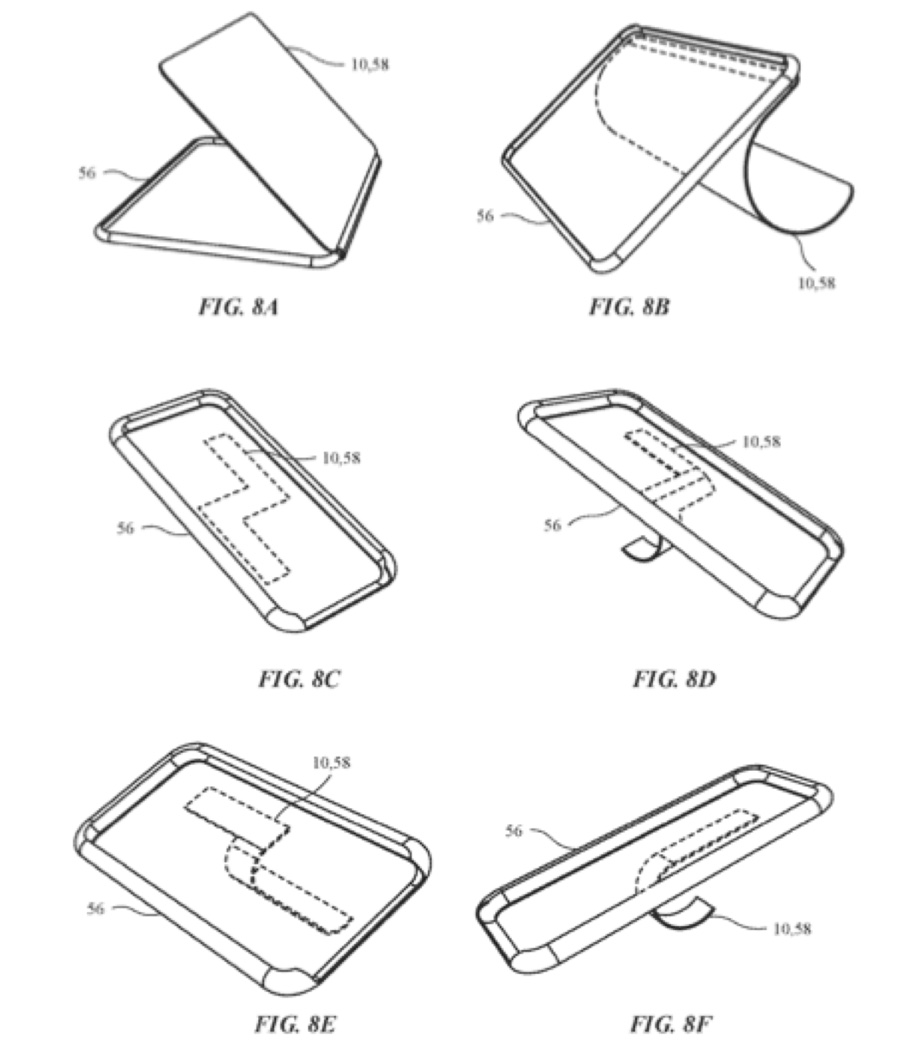 10,58
56
FIG. 8A

56
10,58
FIG. 8B

10,58
56
FIG. 8C

10,58
56
FIG. 8D

10,58
56
FIG. 8E

56
10,58
FIG. 8F