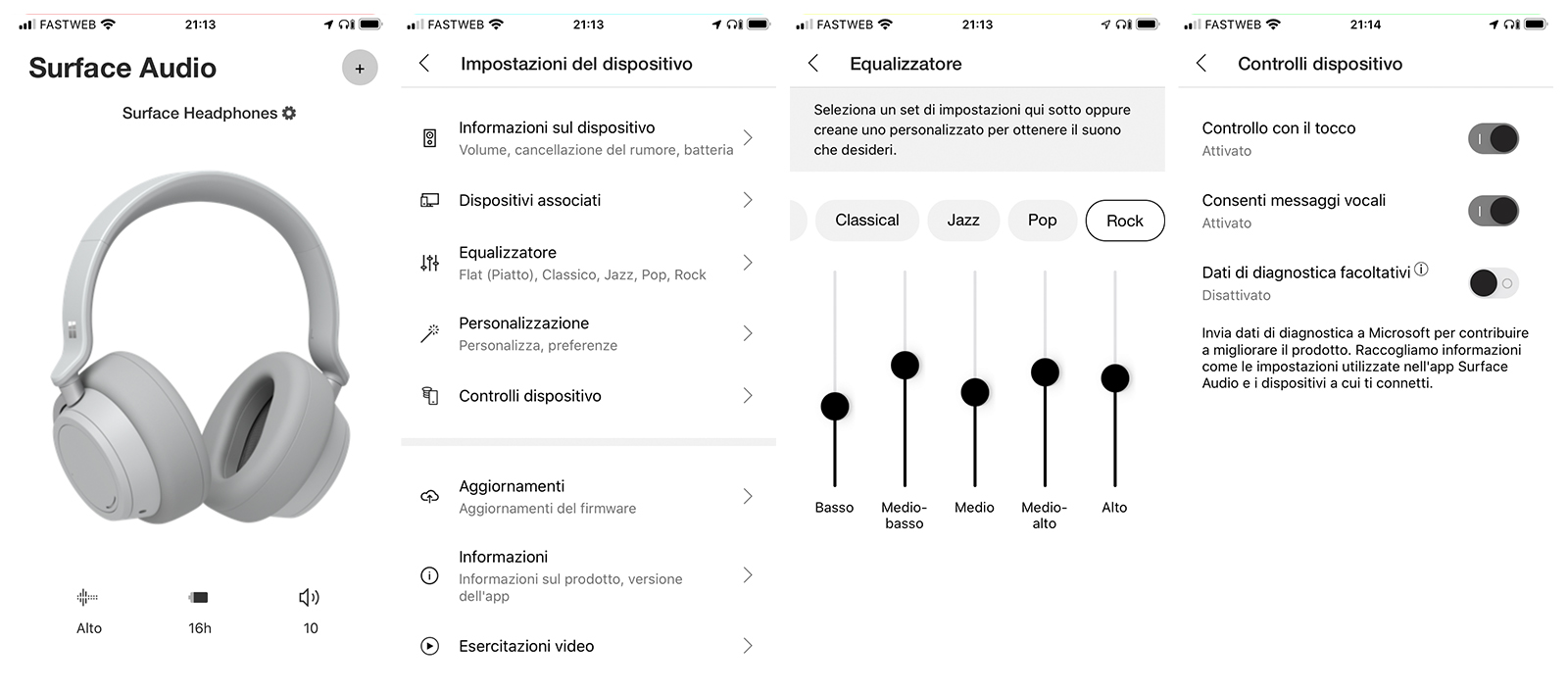 FASTWEB 21:13

Surface Audio

+

Surface Headphones

Alto

16h

10

FASTWEB 21:13

Impostazioni del dispositivo

Informazioni sul dispositivo
Volume, cancellazione del rumore, batteria

Dispositivi associati

Equalizzatore
Flat (Piatto), Classico, Jazz, Pop, Rock

Personalizzazione
Personalizza, preferenze

Controlli dispositivo

Aggiornamenti
Aggiornamenti del firmware

Informazioni
Informazioni sul prodotto, versione dell'app

Esercitazioni video

FASTWEB 21:13

Equalizzatore

Seleziona un set di impostazioni qui sotto oppure creane uno personalizzato per ottenere il suono che desideri.

Classical Jazz Pop Rock

Basso Medio-basso Medio Medio-alto Alto

FASTWEB 21:14

Controlli dispositivo

Controllo con il tocco
Attivato

Consenti messaggi vocali
Attivato

Dati di diagnostica facoltativi
Disattivato

Invia dati di diagnostica a Microsoft per contribuire a migliorare il prodotto. Raccogliamo informazioni come le impostazioni utilizzate nell'app Surface Audio e i dispositivi a cui ti connetti.