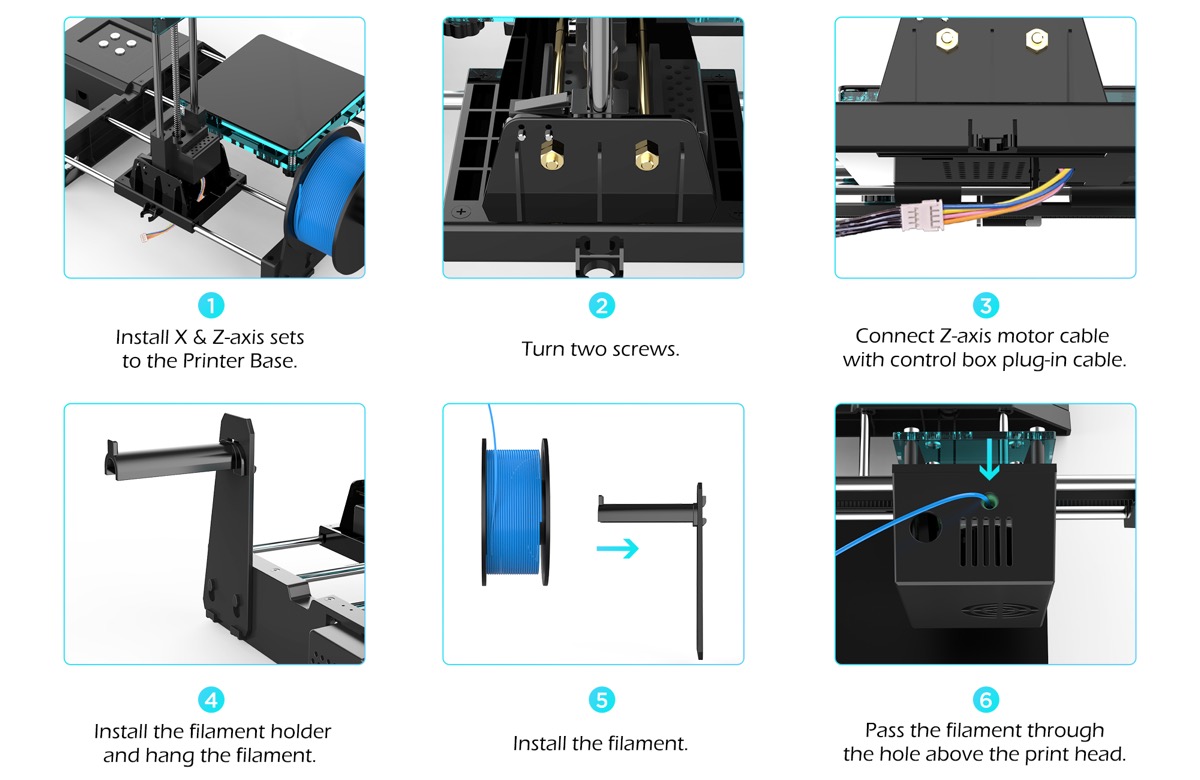 1
Install X & Z-axis sets to the Printer Base.

2
Turn two screws.

3
Connect Z-axis motor cable with control box plug-in cable.

4
Install the filament holder and hang the filament.

5
Install the filament.

6
Pass the filament through the hole above the print head.