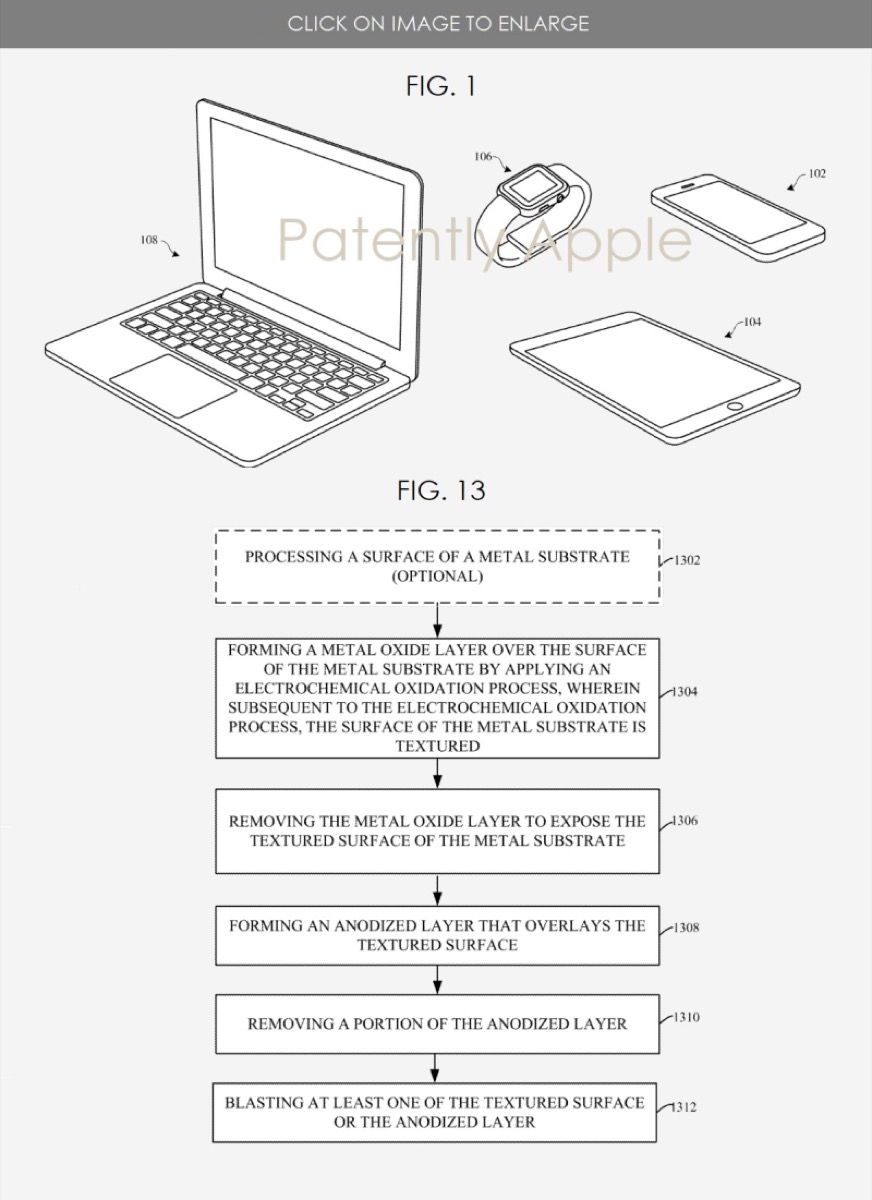 CLICK ON IMAGE TO ENLARGE

FIG. 1

106

102

108

Patently Apple

104

FIG. 13

PROCESSING A SURFACE OF A METAL SUBSTRATE (OPTIONAL)

1302

FORMING A METAL OXIDE LAYER OVER THE SURFACE OF THE METAL SUBSTRATE BY APPLYING AN ELECTROCHEMICAL OXIDATION PROCESS, WHEREIN SUBSEQUENT TO THE ELECTROCHEMICAL OXIDATION PROCESS, THE SURFACE OF THE METAL SUBSTRATE IS TEXTURED

1304

REMOVING THE METAL OXIDE LAYER TO EXPOSE THE TEXTURED SURFACE OF THE METAL SUBSTRATE

1306

FORMING AN ANODIZED LAYER THAT OVERLAYS THE TEXTURED SURFACE

1308

REMOVING A PORTION OF THE ANODIZED LAYER

1310

BLASTING AT LEAST ONE OF THE TEXTURED SURFACE OR THE ANODIZED LAYER

1312