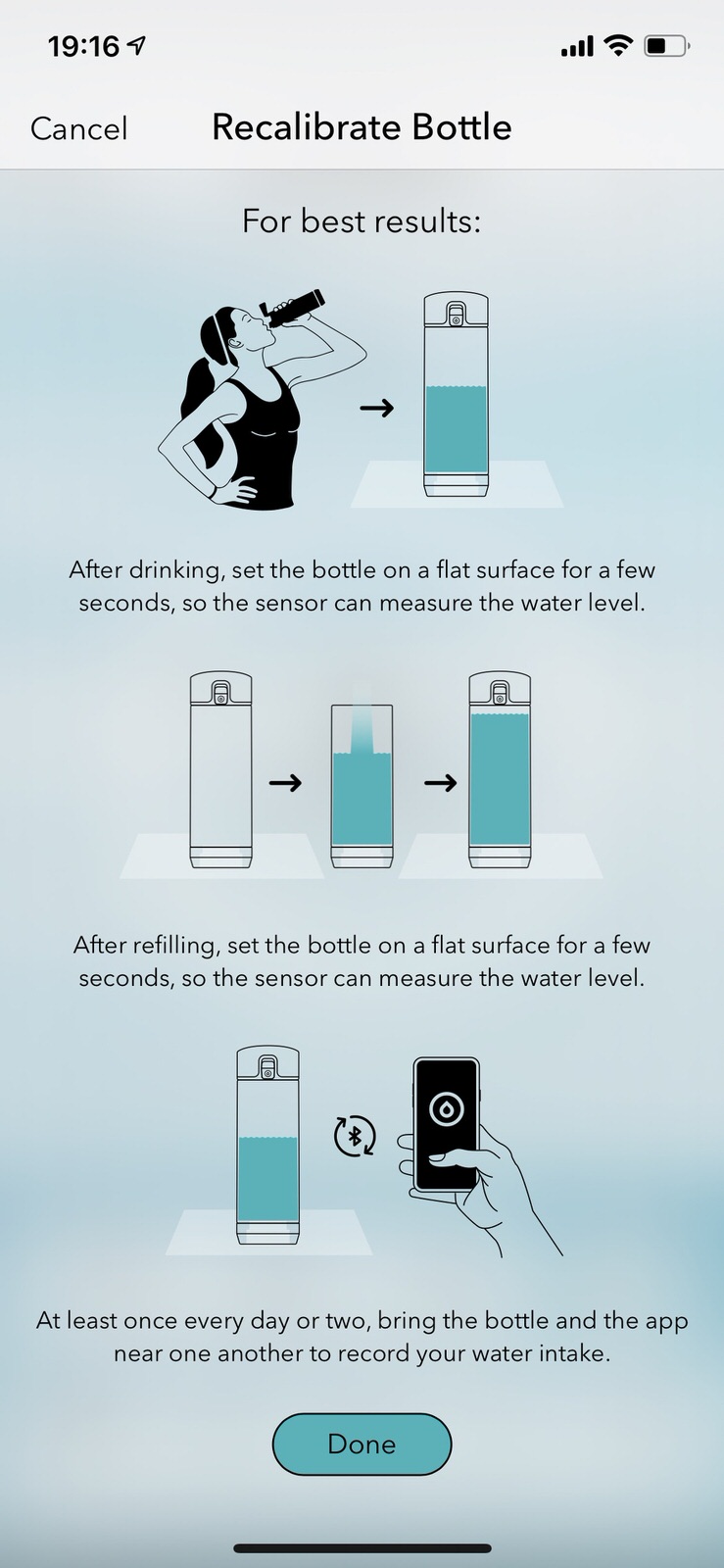 19:16

Cancel

Recalibrate Bottle

For best results:

After drinking, set the bottle on a flat surface for a few seconds, so the sensor can measure the water level.

After refilling, set the bottle on a flat surface for a few seconds, so the sensor can measure the water level.

At least once every day or two, bring the bottle and the app near one another to record your water intake.

Done