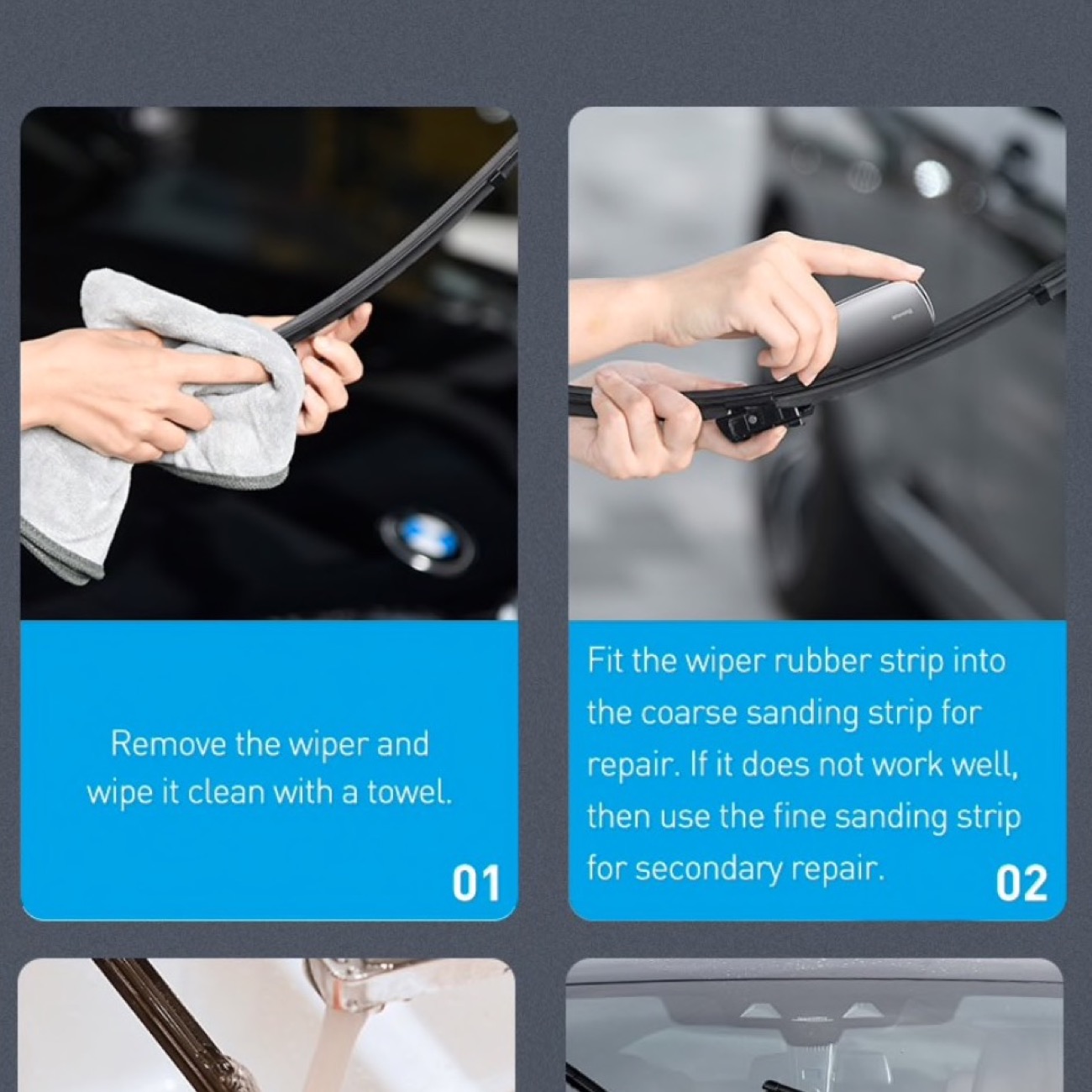 Remove the wiper and wipe it clean with a towel.

01

Fit the wiper rubber strip into the coarse sanding strip for repair. If it does not work well, then use the fine sanding strip for secondary repair.

02