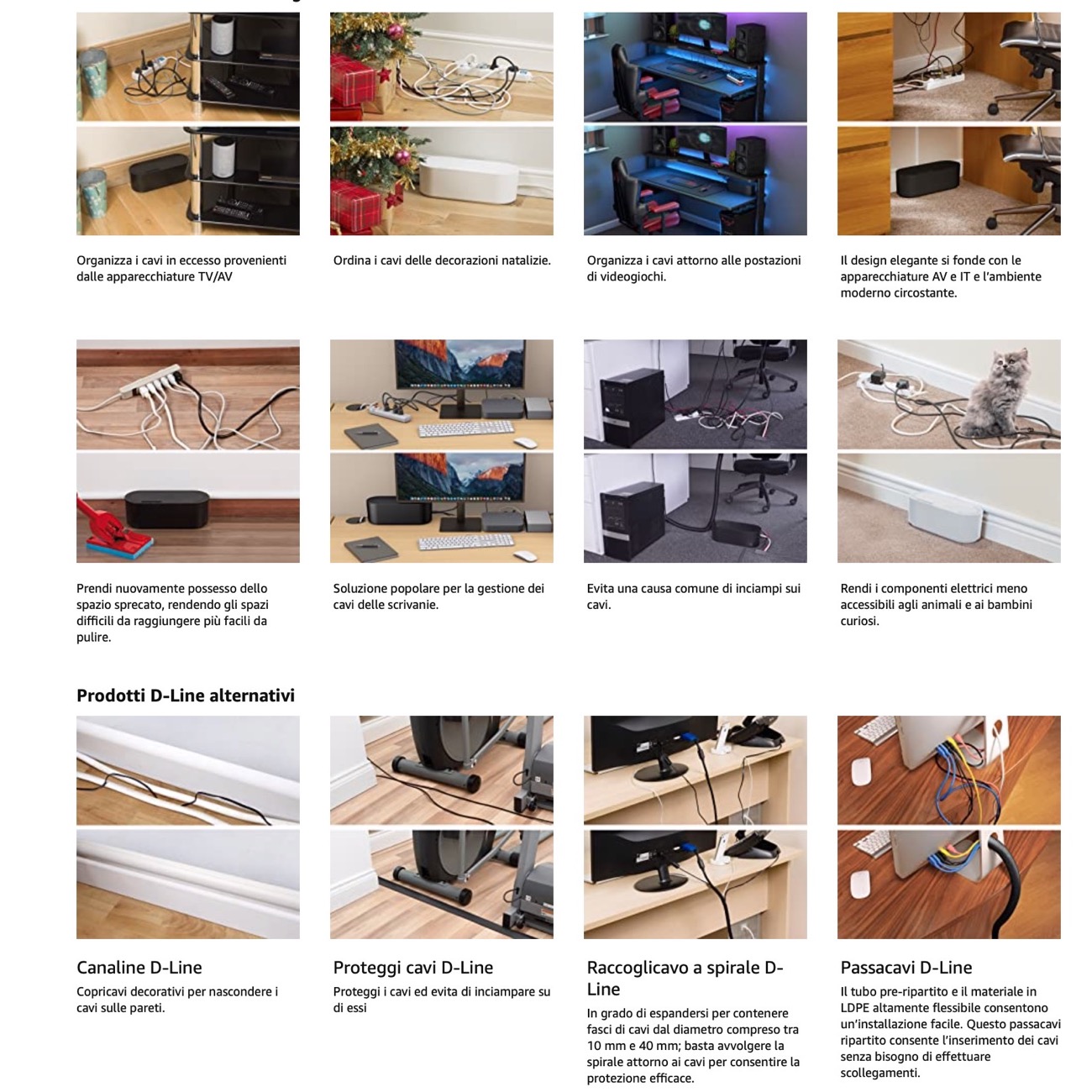 Organizza i cavi in eccesso provenienti dalle apparecchiature TV/AV

Ordina i cavi delle decorazioni natalizie.

Organizza i cavi attorno alle postazioni di videogiochi.

Il design elegante si fonde con le apparecchiature AV e IT e l'ambiente moderno circostante.

Prendi nuovamente possesso dello spazio sprecato, rendendo gli spazi difficili da raggiungere più facili da pulire.

Soluzione popolare per la gestione dei cavi delle scrivanie.

Evita una causa comune di inciampi sui cavi.

Rendi i componenti elettrici meno accessibili agli animali e ai bambini curiosi.

Prodotti D-Line alternativi

Canaline D-Line
Copricavi decorativi per nascondere i cavi sulle pareti.

Proteggi cavi D-Line
Proteggi i cavi ed evita di inciampare su di essi

Raccoglicavo a spirale D-Line
In grado di espandersi per contenere fasci di cavi dal diametro compreso tra 10 mm e 40 mm; basta avvolgere la spirale attorno ai cavi per consentire la protezione efficace.

Passacavi D-Line
Il tubo pre-ripartito e il materiale in LDPE altamente flessibile consentono un'installazione facile. Questo passacavi ripartito consente l'inserimento dei cavi senza bisogno di effettuare scollegamenti.