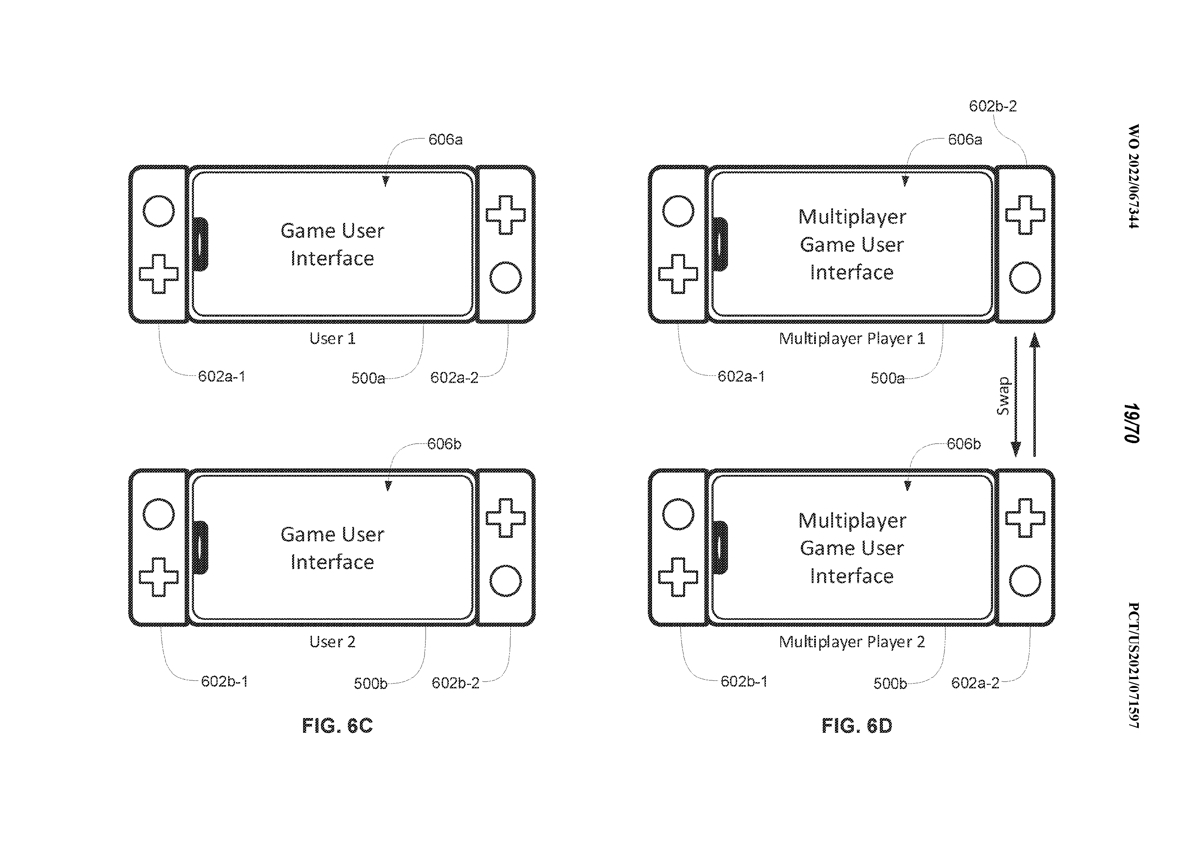 WO 2022/067344

19/70

PCT/US2021/071597

606a

Game User Interface

User 1

602a-1

500a

602a-2

606b

Game User Interface

User 2

602b-1

500b

602b-2

FIG. 6C

602b-2

606a

Multiplayer Game User Interface

Multiplayer Player 1

602a-1

500a

Swap

606b

Multiplayer Game User Interface

Multiplayer Player 2

602b-1

500b

602a-2

FIG. 6D