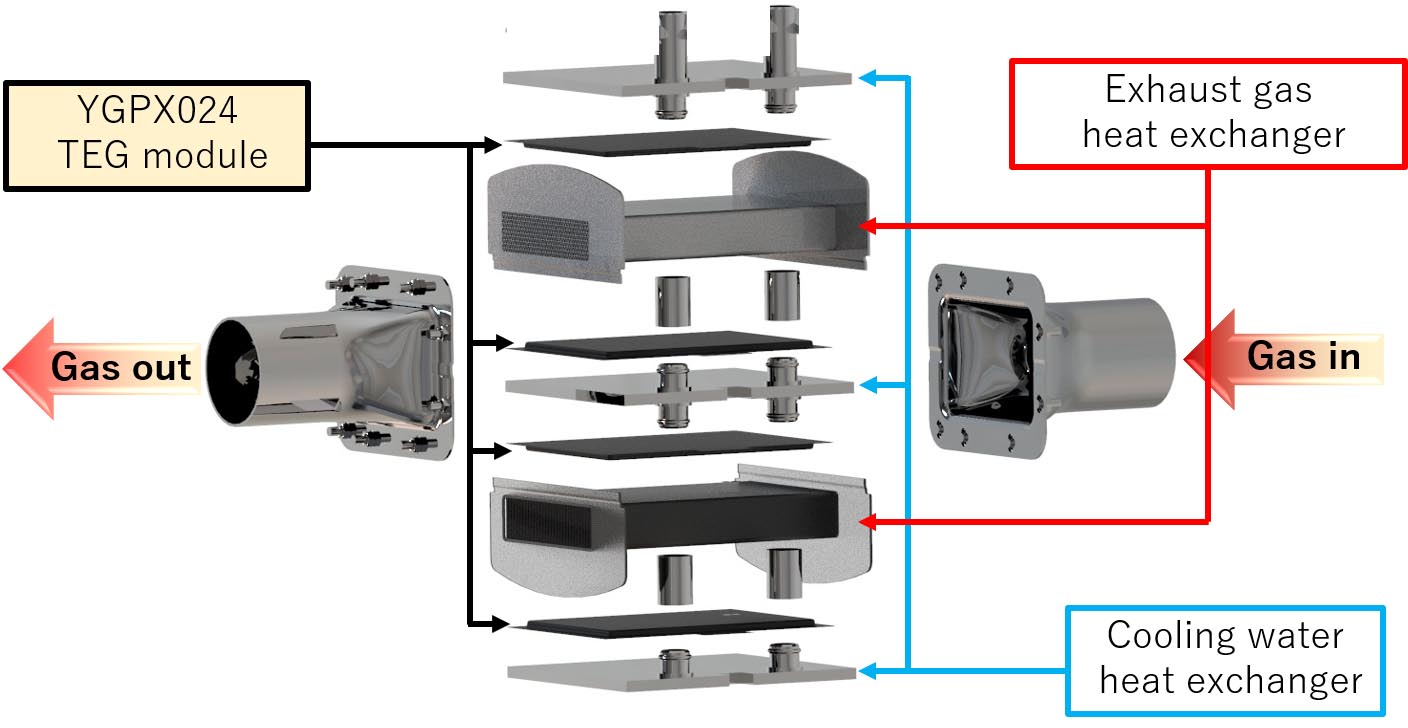 YGPX024
TEG module

Exhaust gas
heat exchanger

Gas out

Gas in

Cooling water
heat exchanger