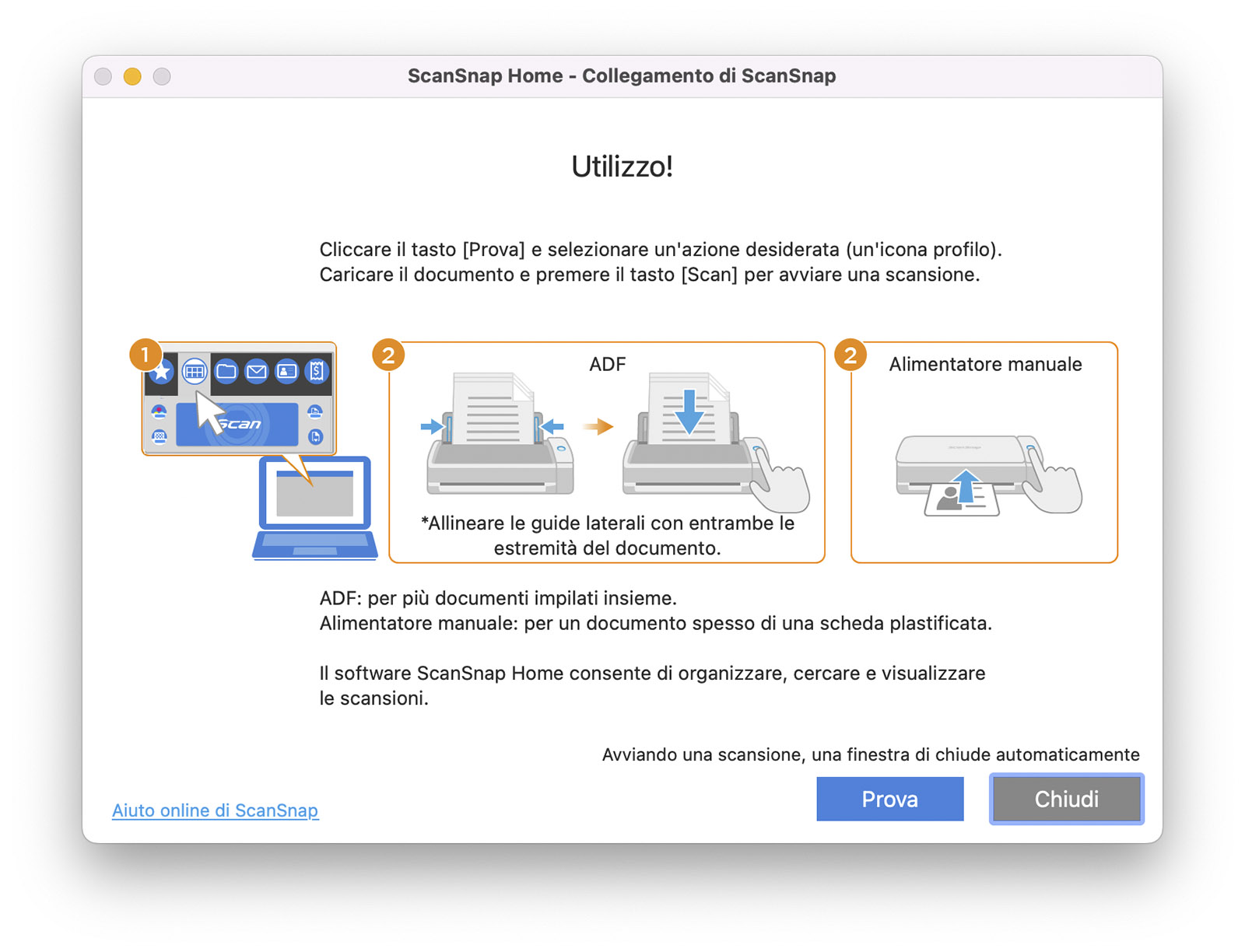 ScanSnap Home - Collegamento di ScanSnap

Utilizzo!

Cliccare il tasto [Prova] e selezionare un'azione desiderata (un'icona profilo).
Caricare il documento e premere il tasto [Scan] per avviare una scansione.

1

Scan

2

ADF

*Allineare le guide laterali con entrambe le estremità del documento.

2

Alimentatore manuale

ADF: per più documenti impilati insieme.
Alimentatore manuale: per un documento spesso di una scheda plastificata.

Il software ScanSnap Home consente di organizzare, cercare e visualizzare le scansioni.

Avviando una scansione, una finestra di chiude automaticamente

Aiuto online di ScanSnap

Prova

Chiudi