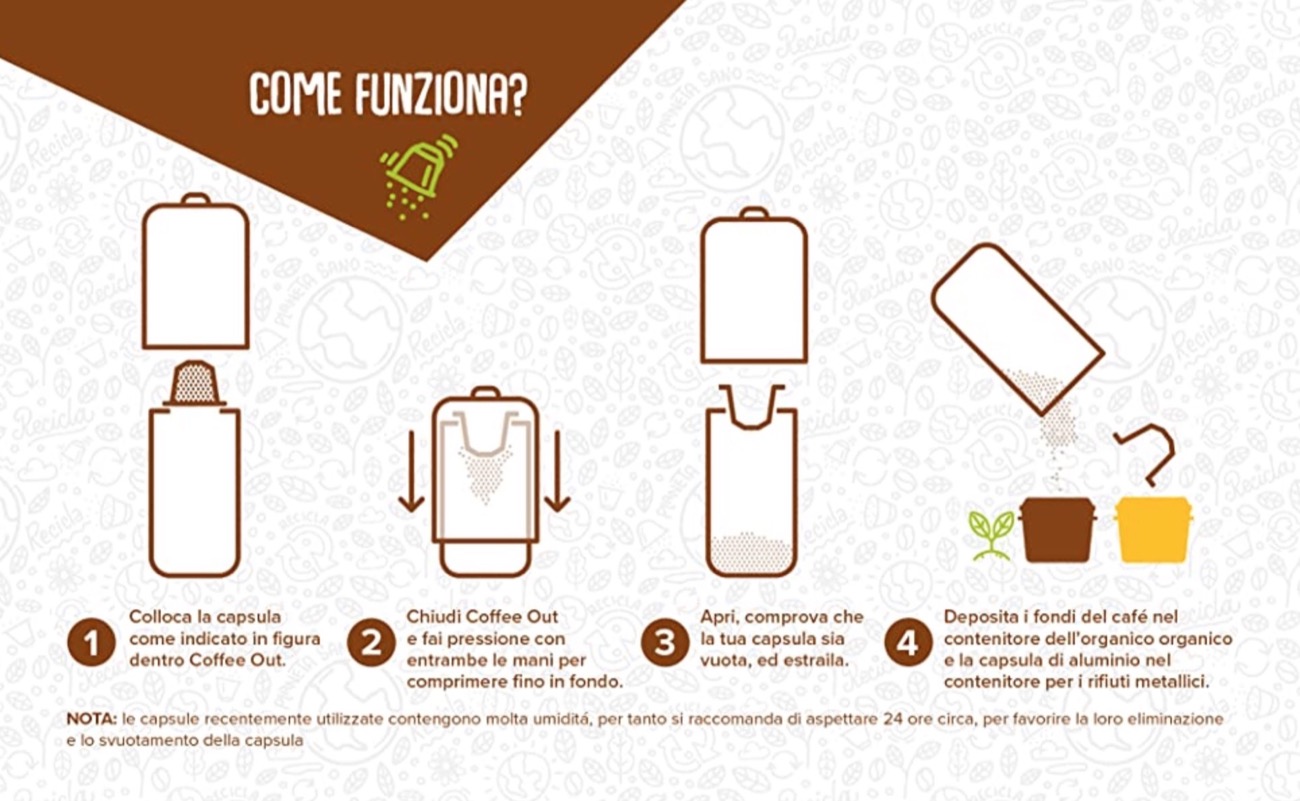 COME FUNZIONA?

1 Colloca la capsula come indicato in figura dentro Coffee Out.

2 Chiudi Coffee Out e fai pressione con entrambe le mani per comprimere fino in fondo.

3 Apri, comprova che la tua capsula sia vuota, ed estraila.

4 Deposita i fondi del café nel contenitore dell'organico organico e la capsula di aluminio nel contenitore per i rifiuti metallici.

NOTA: le capsule recentemente utilizzate contengono molta umiditá, per tanto si raccomanda di aspettare 24 ore circa, per favorire la loro eliminazione e lo svuotamento della capsula