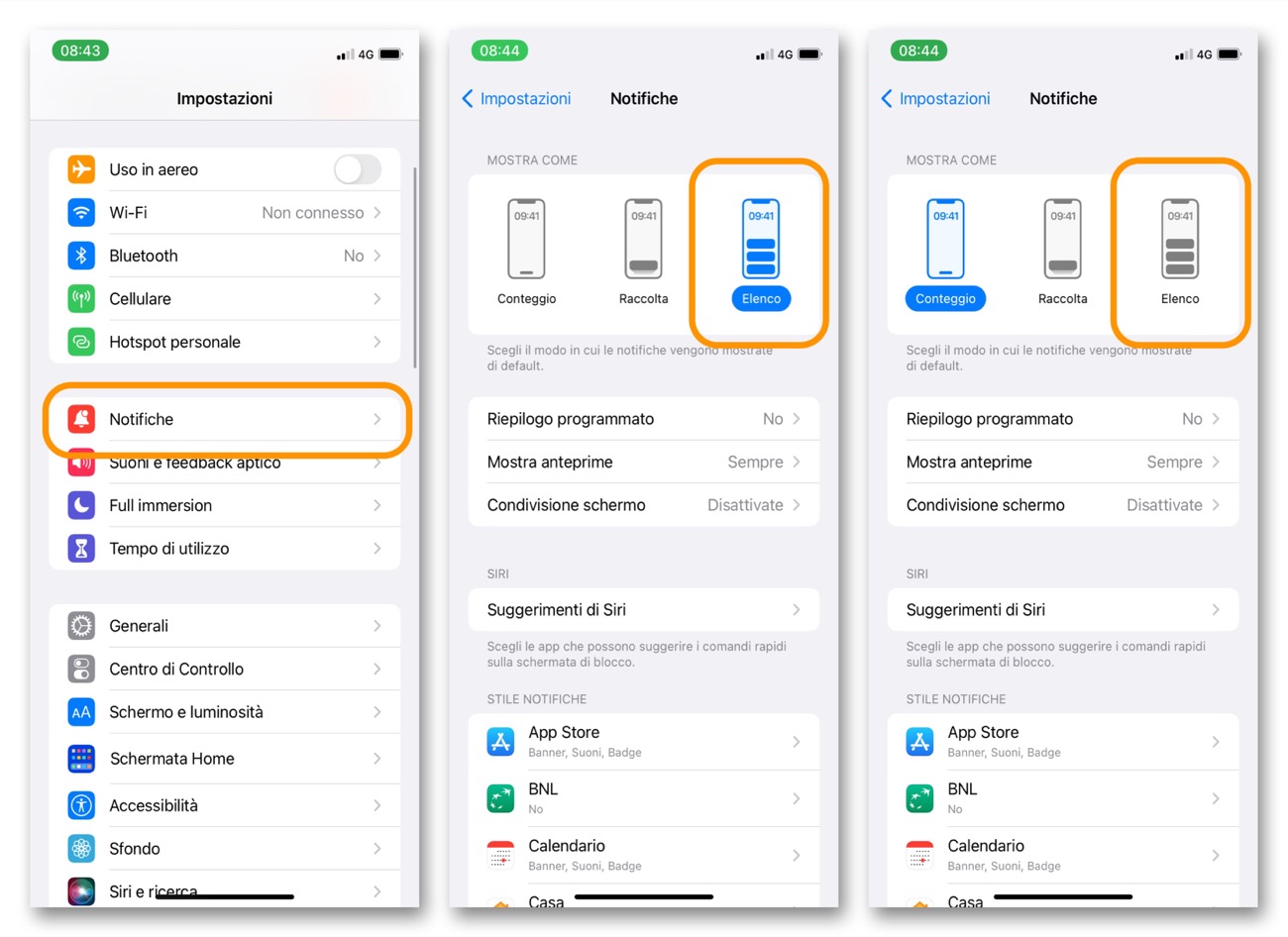 08:43
4G

Impostazioni

Uso in aereo

Wi-Fi Non connesso

Bluetooth No

Cellulare

Hotspot personale

Notifiche

Suoni e feedback aptico

Full immersion

Tempo di utilizzo

Generali

Centro di Controllo

Schermo e luminosità

Schermata Home

Accessibilità

Sfondo

Siri e ricerca

08:44
4G

Impostazioni Notifiche

MOSTRA COME

09:41 Conteggio

09:41 Raccolta

09:41 Elenco

Scegli il modo in cui le notifiche vengono mostrate di default.

Riepilogo programmato No

Mostra anteprime Sempre

Condivisione schermo Disattivate

SIRI

Suggerimenti di Siri

Scegli le app che possono suggerire i comandi rapidi sulla schermata di blocco.

STILE NOTIFICHE

App Store
Banner, Suoni, Badge

BNL
No

Calendario
Banner, Suoni, Badge

Casa

08:44
4G

Impostazioni Notifiche

MOSTRA COME

09:41 Conteggio

09:41 Raccolta

09:41 Elenco

Scegli il modo in cui le notifiche vengono mostrate di default.

Riepilogo programmato No

Mostra anteprime Sempre

Condivisione schermo Disattivate

SIRI

Suggerimenti di Siri

Scegli le app che possono suggerire i comandi rapidi sulla schermata di blocco.

STILE NOTIFICHE

App Store
Banner, Suoni, Badge

BNL
No

Calendario
Banner, Suoni, Badge

Casa