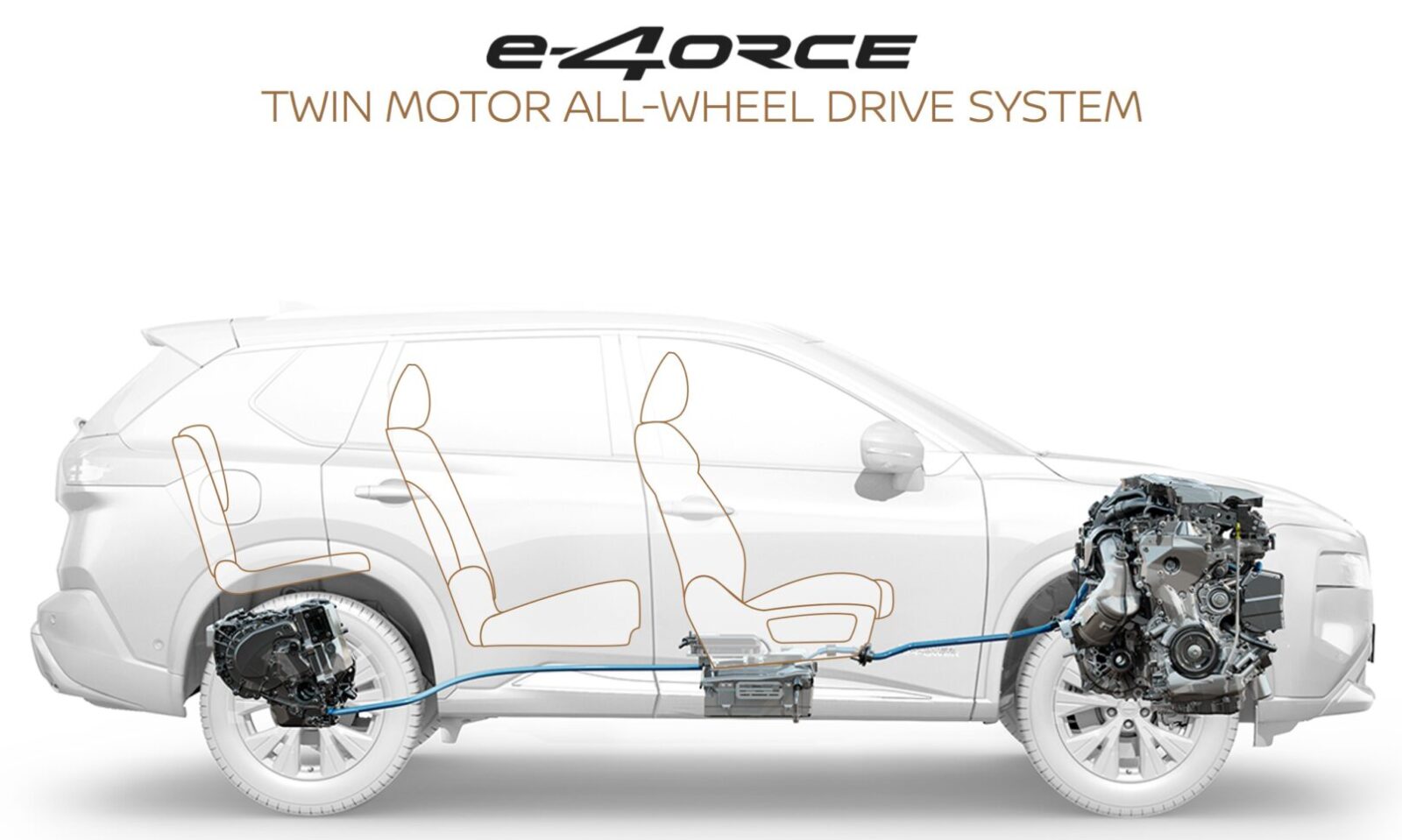 e-4ORCE
TWIN MOTOR ALL-WHEEL DRIVE SYSTEM