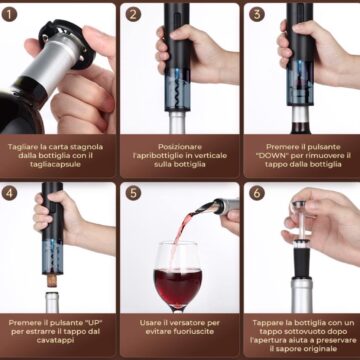 1

Tagliare la carta stagnola dalla bottiglia con il tagliacapsule

2

Posizionare l'apribottiglie in verticale sulla bottiglia

3

Premere il pulsante "DOWN" per rimuovere il tappo dalla bottiglia

4

Premere il pulsante "UP" per estrarre il tappo dal cavatappi

5

Usare il versatore per evitare fuoriuscite

6

Tappare la bottiglia con un tappo sottovuoto dopo l'apertura aiuta a preservare il sapore originale