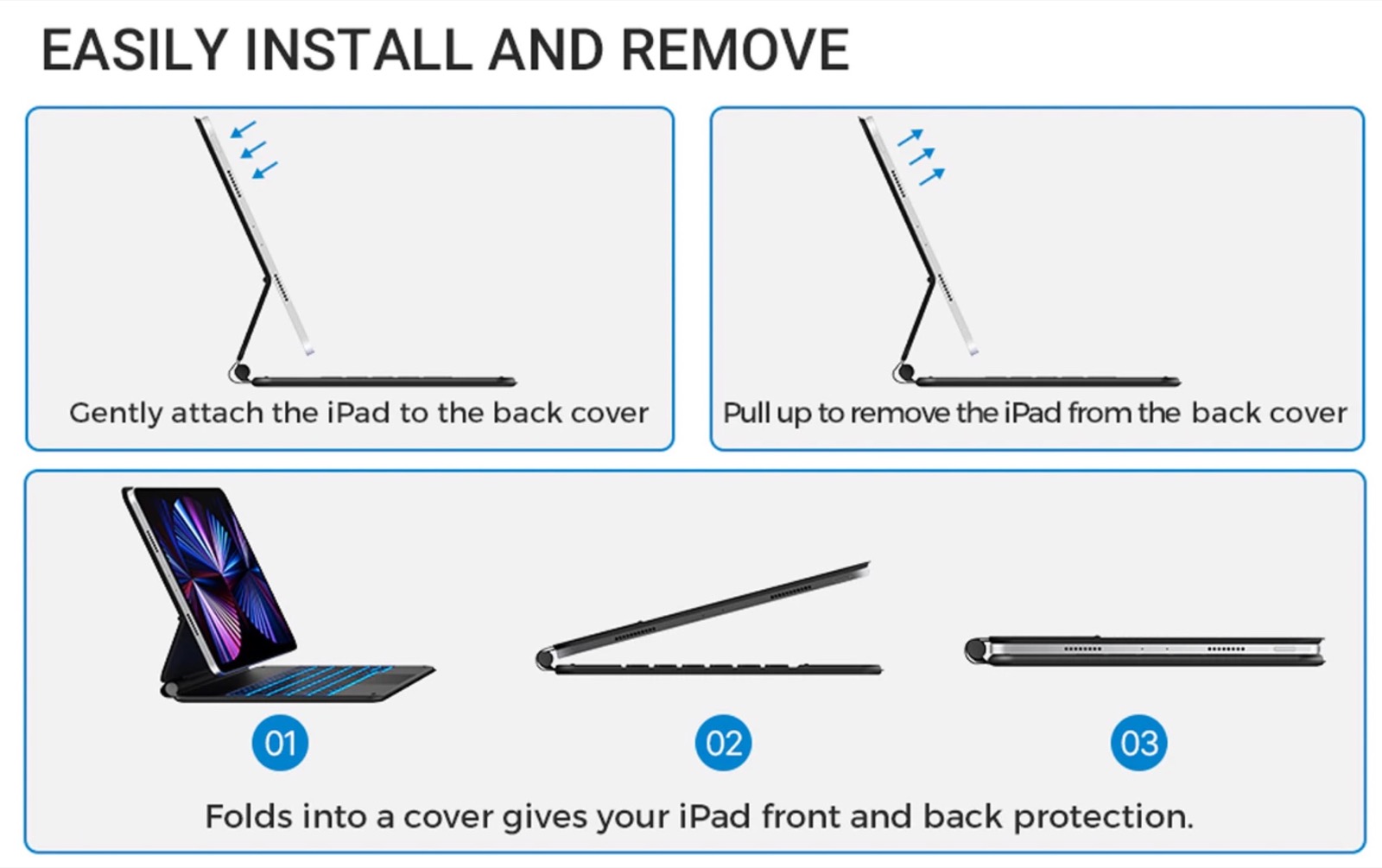 EASILY INSTALL AND REMOVE

Gently attach the iPad to the back cover

Pull up to remove the iPad from the back cover

01

02

03

Folds into a cover gives your iPad front and back protection.